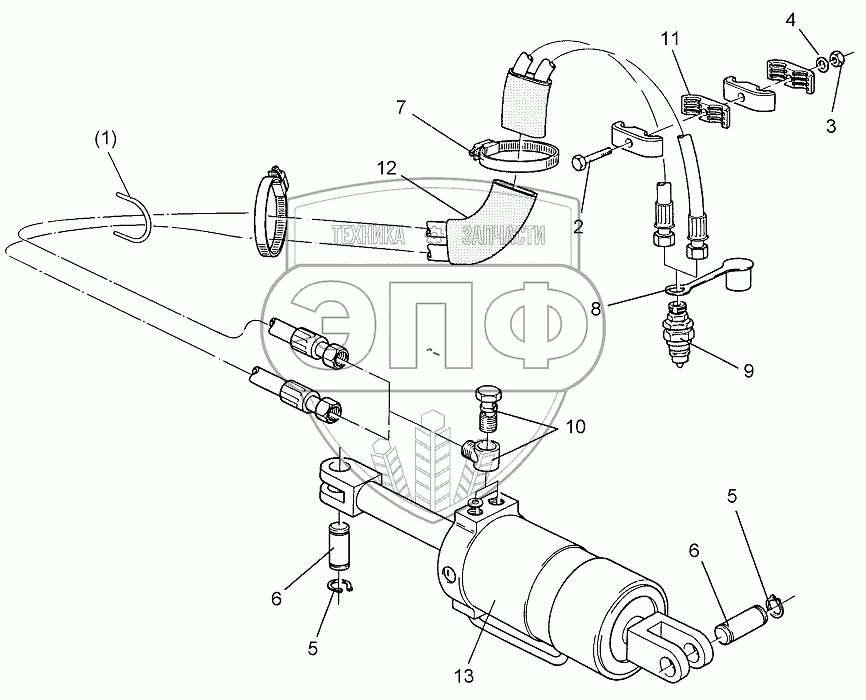 4
11
3
7
(1)
12
2
ТЕХНИКА ЗАПЧАСТИ
ЭПФ
8
9
10
5
6
6
5
13