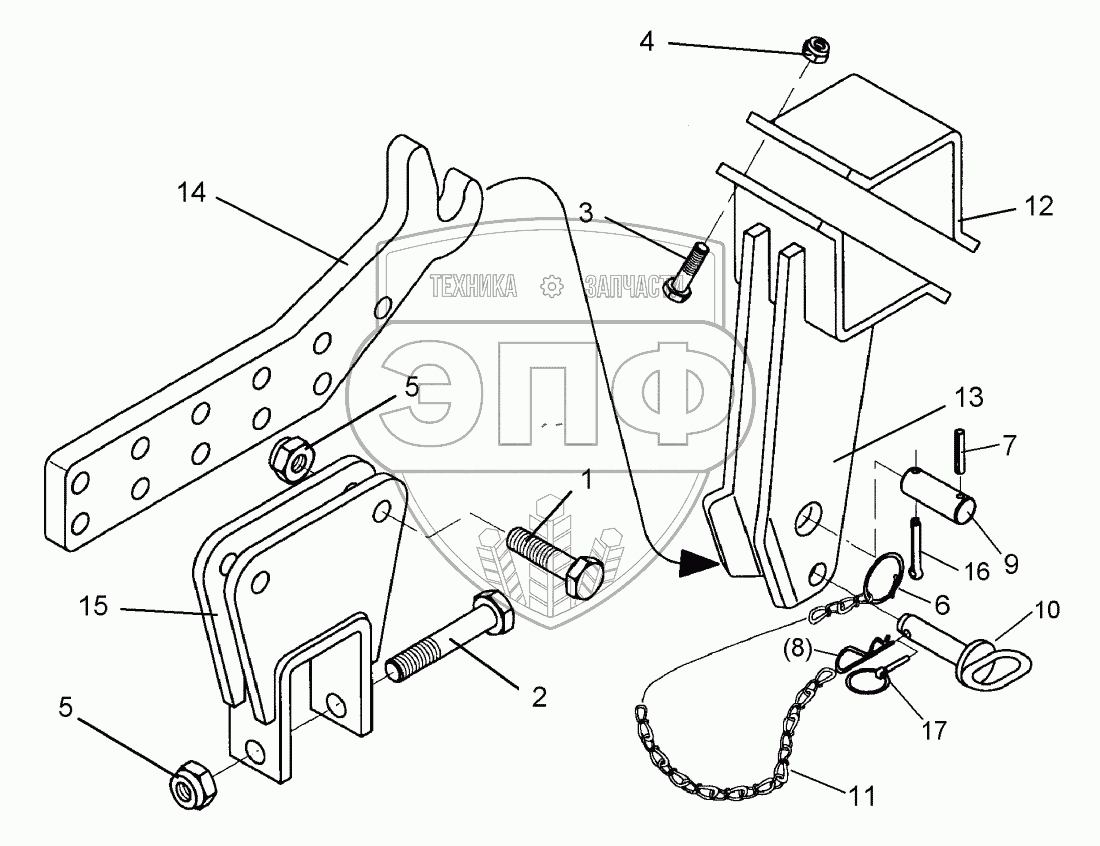 4
14
3
12
ТЕХНИКА ЗАПЧАСТИ
ЭПФ
5
13
7
1
9
16
15
6
10
(8)
2
17
5
11