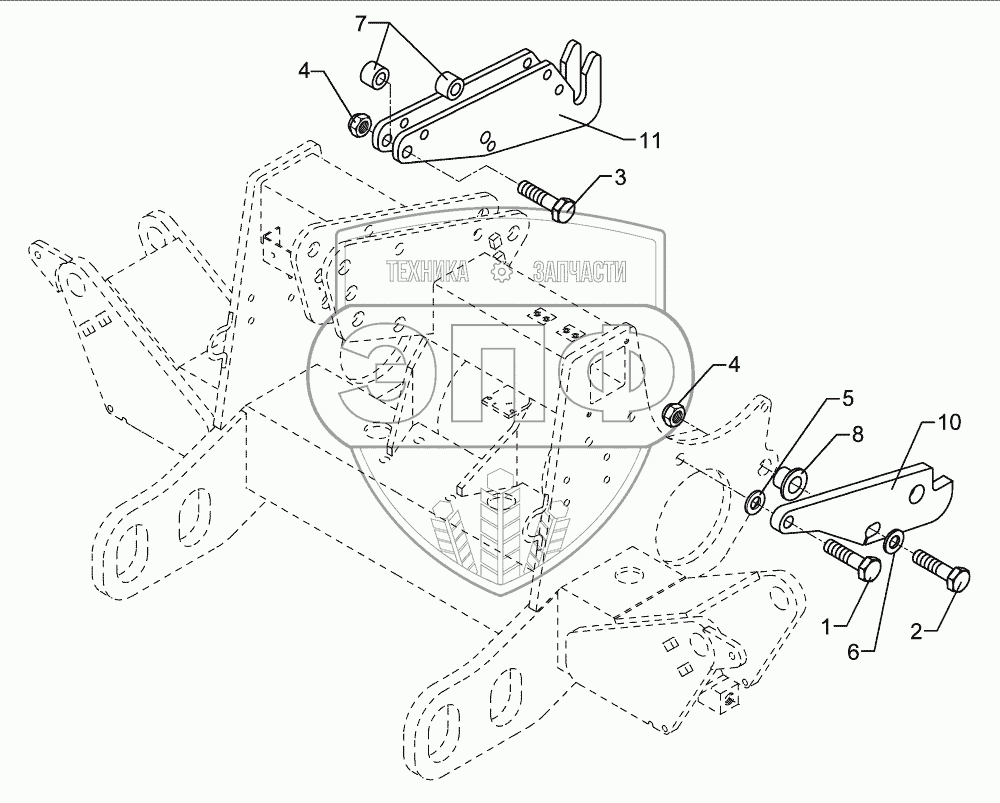 7
4
11
3
ТЕХНИКА ЗАПЧАСТИ
ЭПФ
4
5
8
10
1
6
2