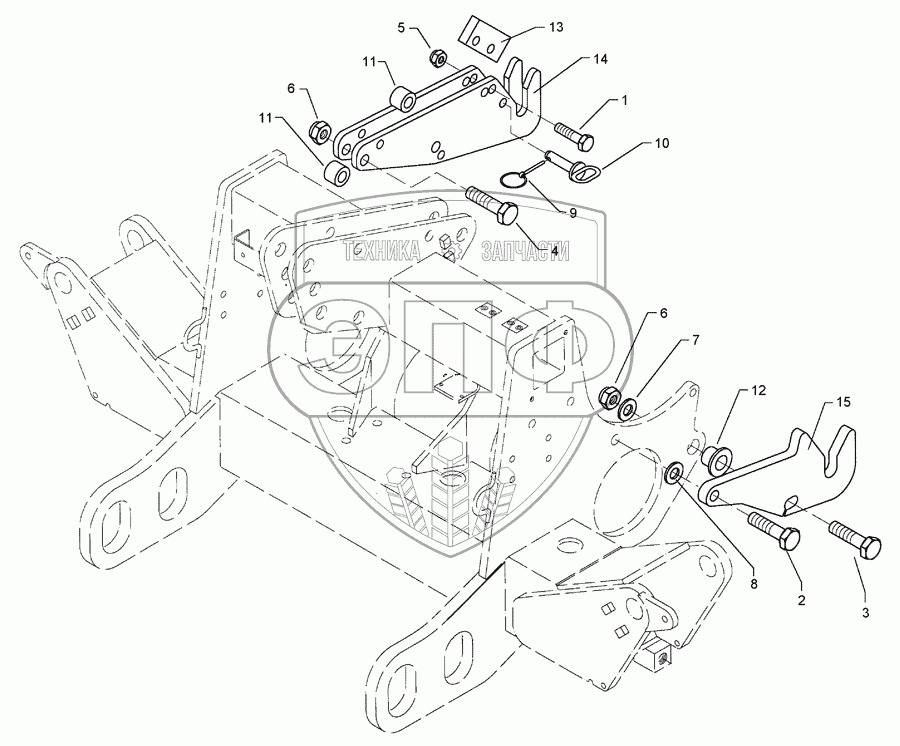 5
13
11
14
6
1
11
10
9
4
ТЕХНИКА
ЗАПЧАСТИ
ЭПФ
6
7
12
15
8
2
3