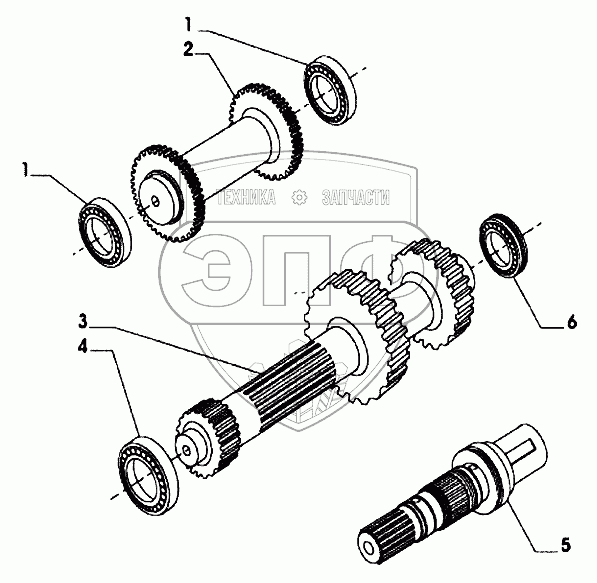 1
2
1
ТЕХНИКА ЗАПЧАСТИ
ЭПФ
6
3
4
5