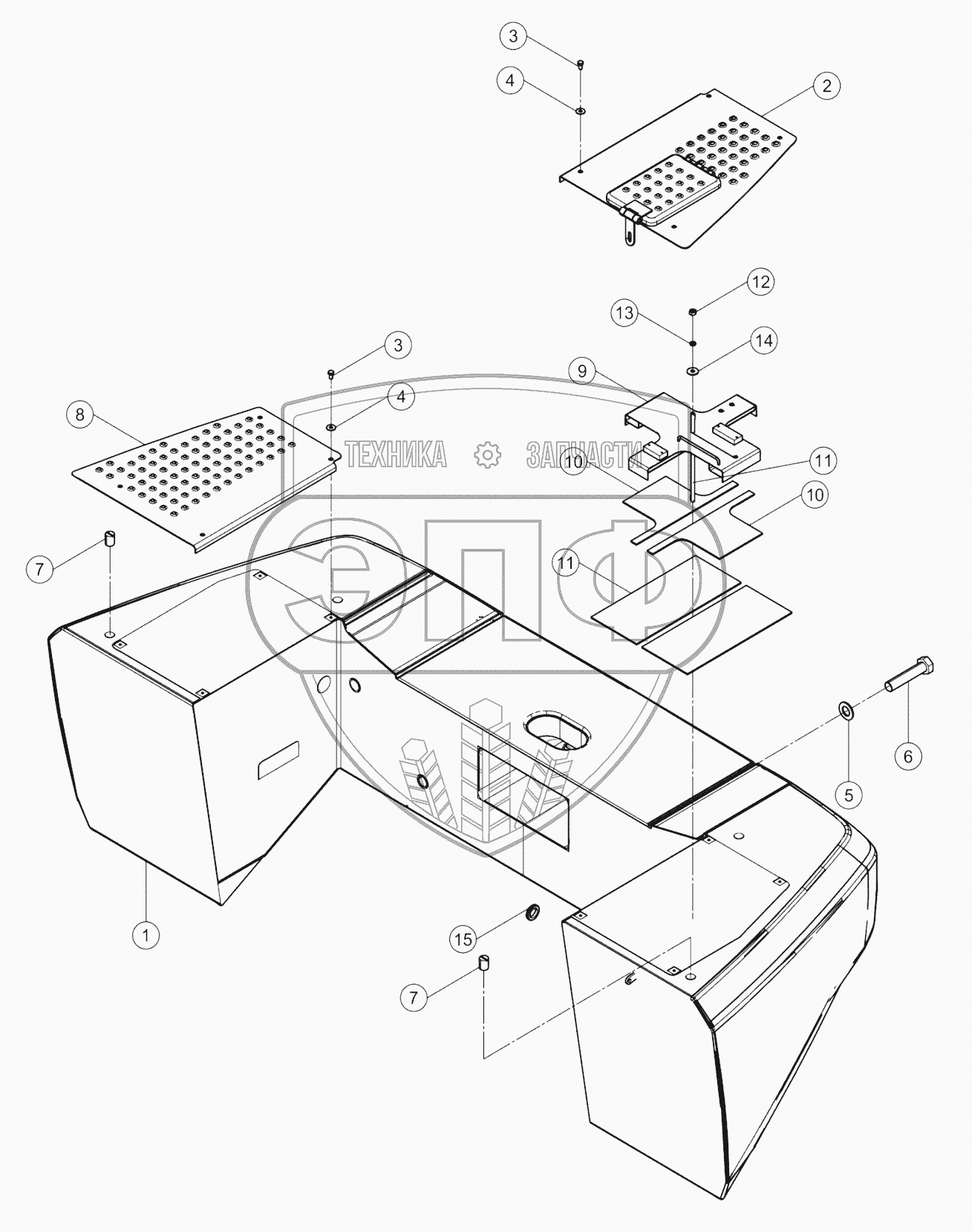 3
4
2
12
13
14
3
9
4
8
ТЕХНИКА ЗАПЧАСТИ
10
11
10
7
11
ЭПФ
6
5
1
15
7