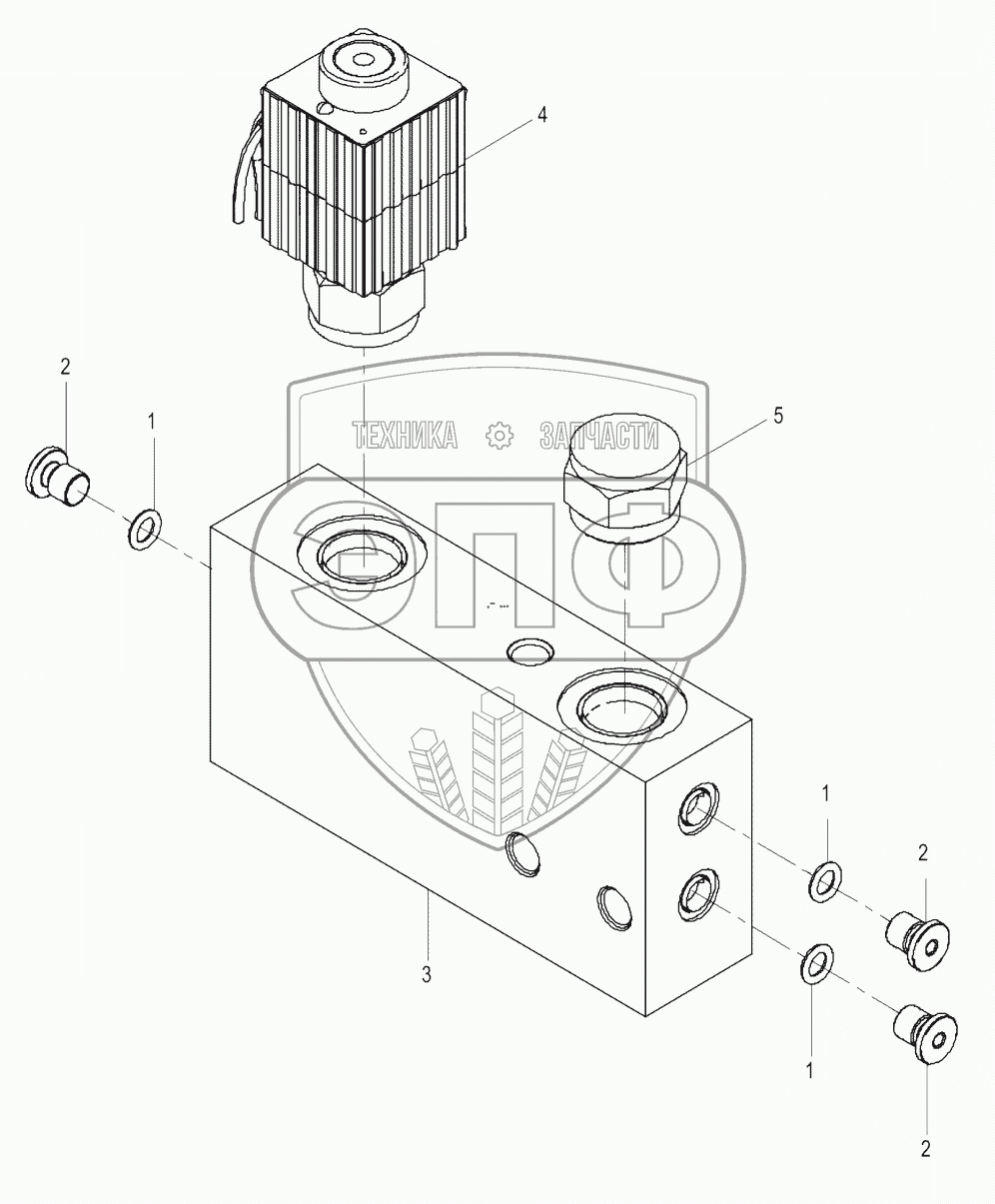 4
2
1
ТЕХНИКА ЗАПЧАСТИ
5
ЗПФ
1
2
3
1
2