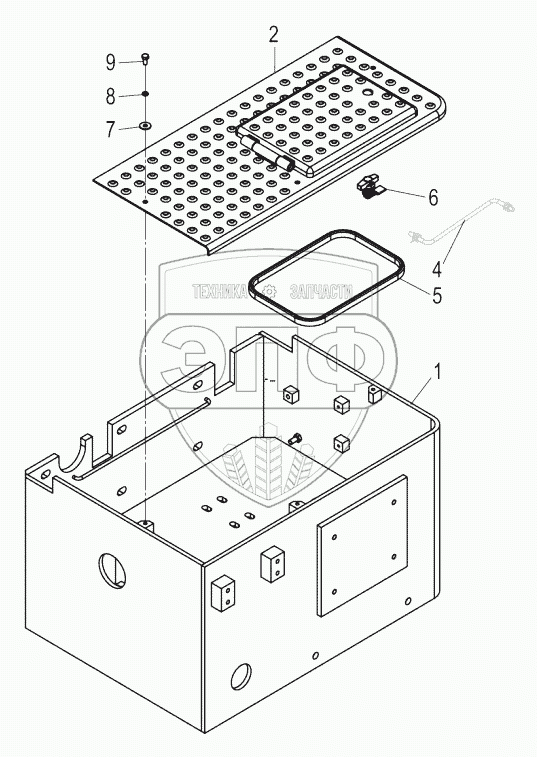 2
9
8
7
6
4
5
ТЕХНИКА ЗАПЧАСТИ
ЭПФ
1