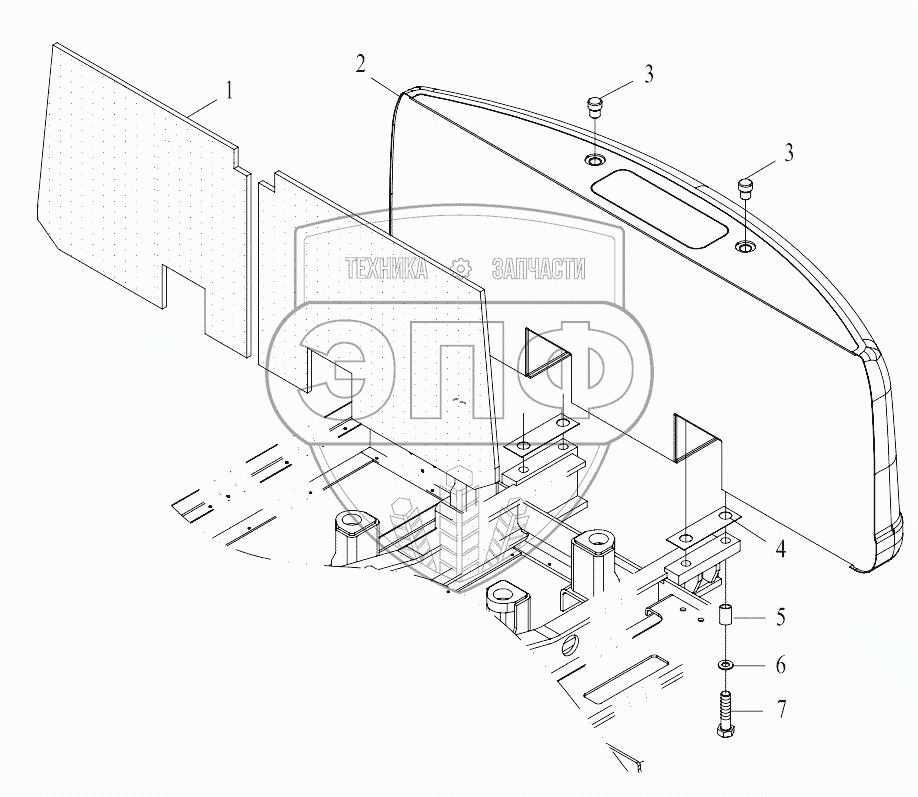 1
2
3
3
ТЕХНИКА ЗАПЧАСТИ
ЭПФ
4
5
6
7