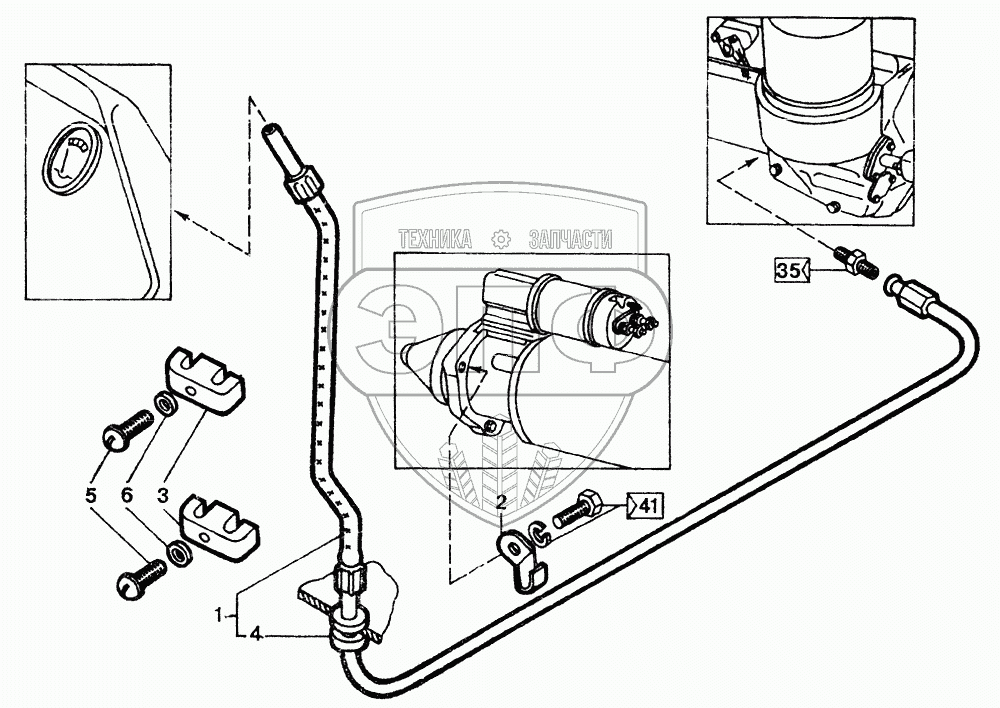 ТЕХНИКА ЗАПЧАСТИ
ЭПФ
35
41
2
5
6
3
1
4