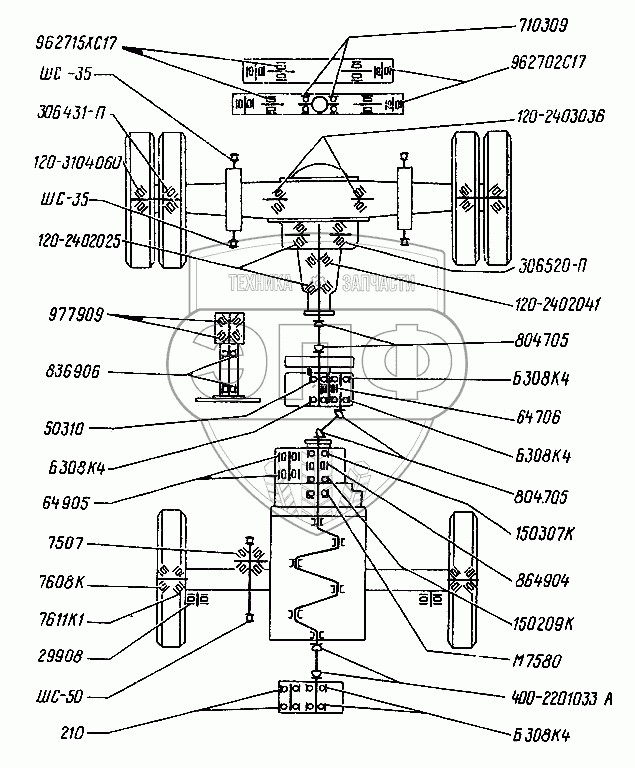 962715ХС17
ШС -35
306431-П
120-3104060
ШС-35
120-2402025
977909
836906
50310
Б308К4
64905
7507
7608К
7611К1
29908
ШС-50
210
710309
962702С17
120-2403036
306520-П
120-2402041
804705
Б308К4
64706
Б308К4
804705
150307К
864904
150209К
М7580
400-2201033 А
Б308К4
ТЕХНИКА ЗАПЧАСТИ
ЭПФ