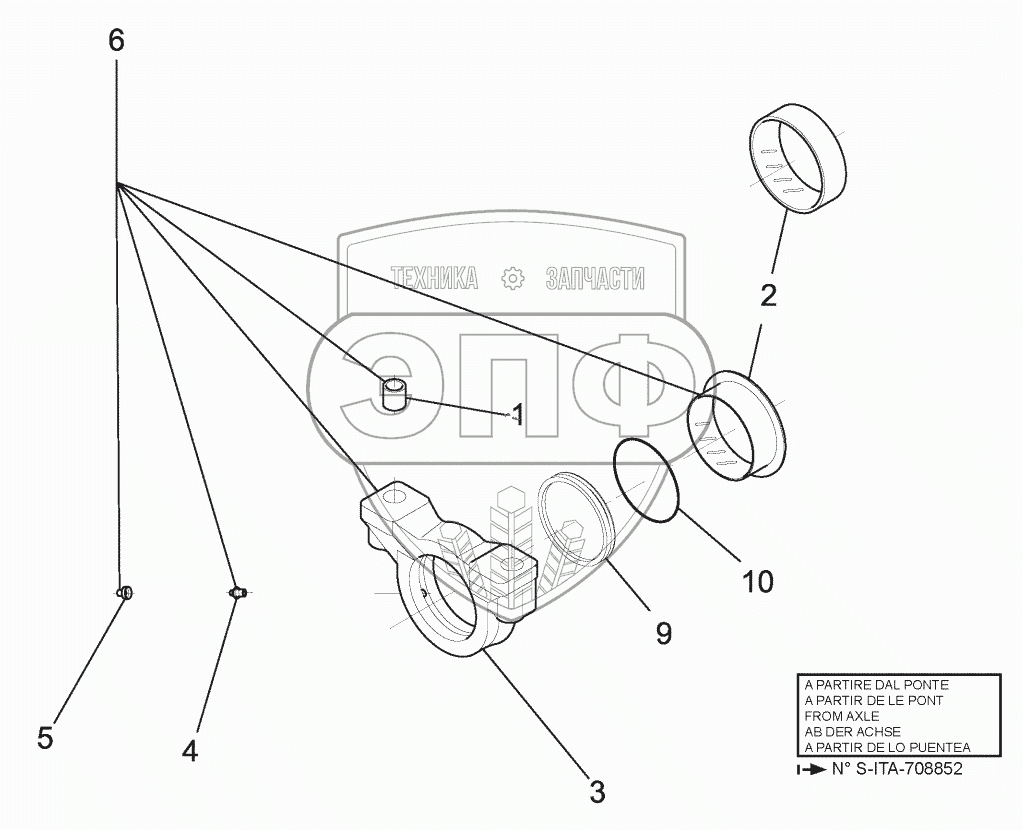 6

ТЕХНИКА ЗАПЧАСТИ

ЭПФ

2

1

10

9

5

4

3

A PARTIRE DAL PONTE
A PARTIR DE LE PONT
FROM AXLE
AB DER ACHSE
A PARTIR DE LO PUENTEA

N° S-ITA-708852