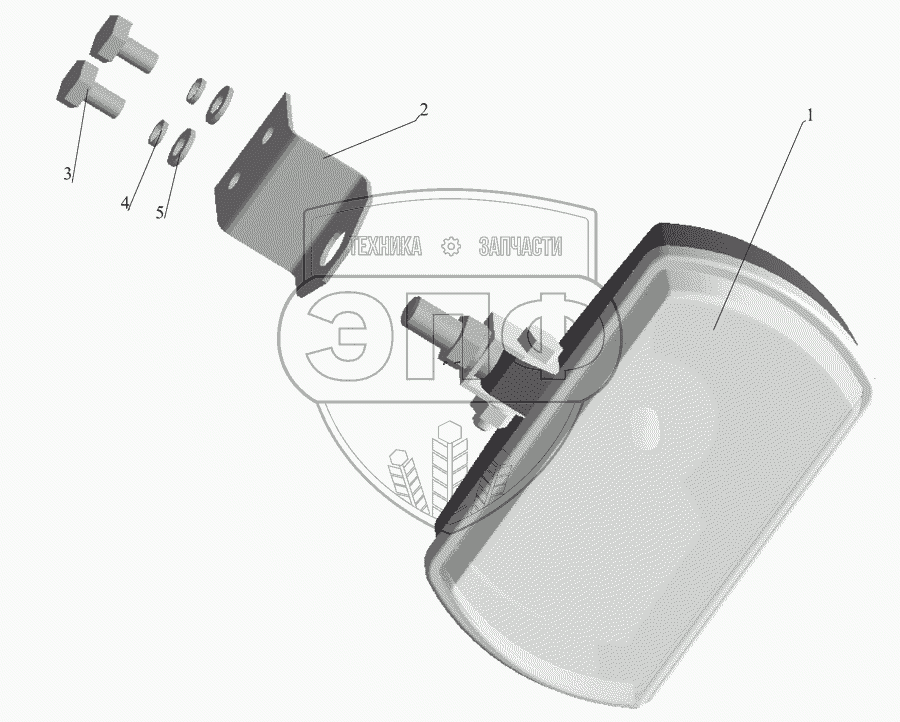 2
1
3
4
5
ТЕХНИКА ЗАПЧАСТИ
ЭПФ