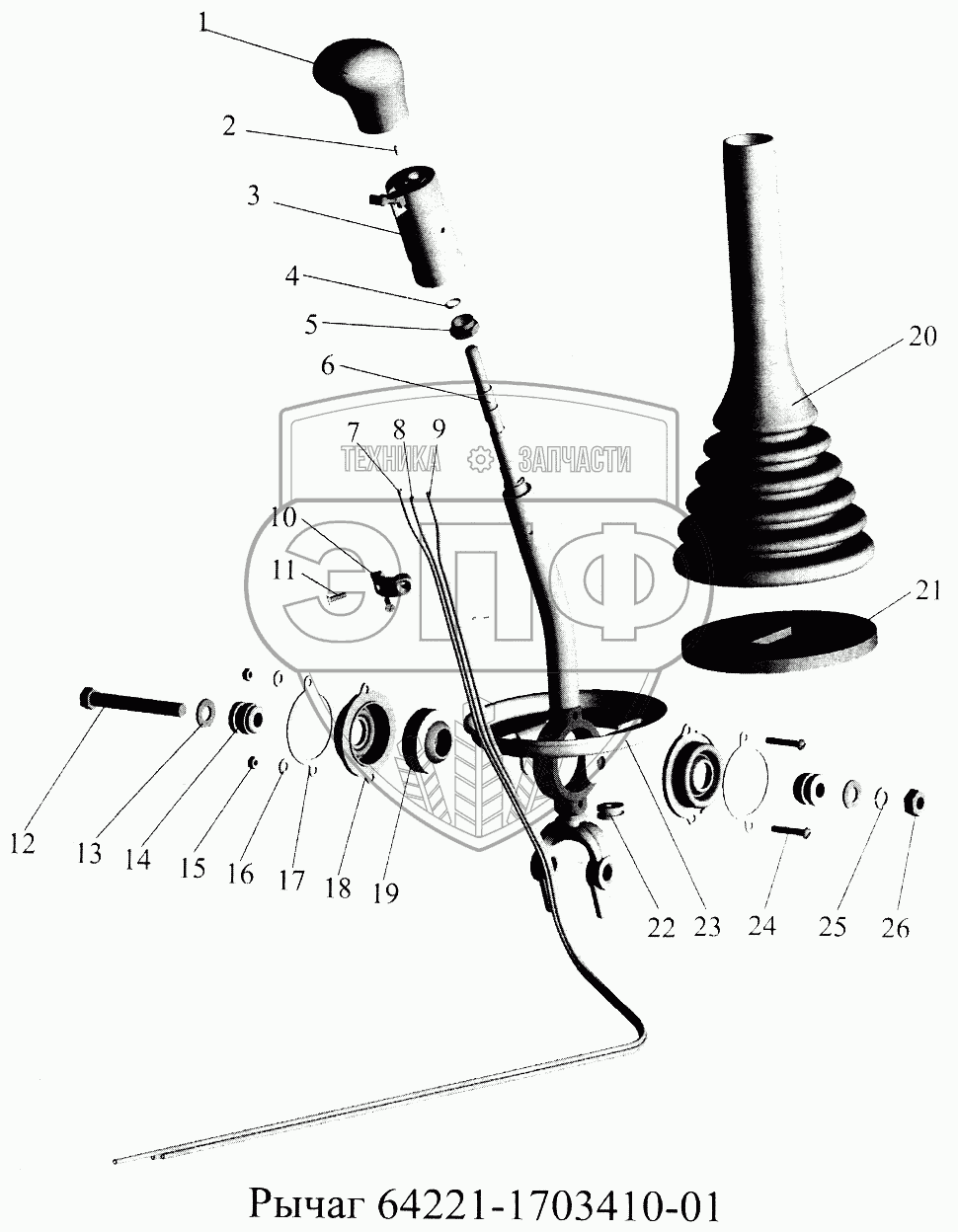 1
2
3
4
5
6
7 8 9
ТЕХНИКА ЗАПЧАСТИ
ЭПФ
10
11
20
21
12
13
14
15
16
17
18
19
22
23
24
25
26
Рычаг 64221-1703410-01