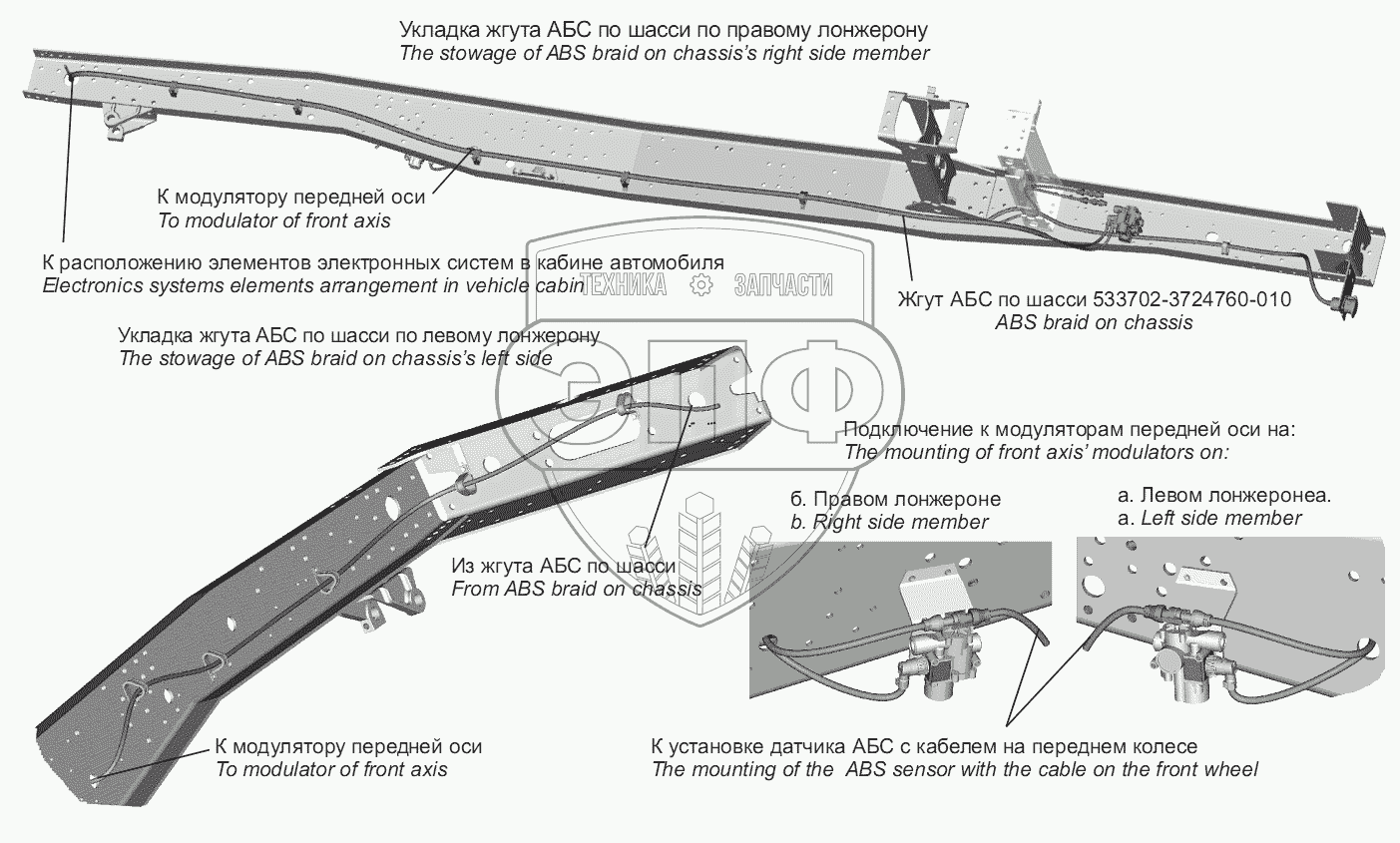 Укладка жгута АБС по шасси по правому лонжерону
The stowage of ABS braid on chassis's right side member

К модулятору передней оси
To modulator of front axis

К расположению элементов электронных систем в кабине автомобиля
Electronics systems elements arrangement in vehicle cabin

ТЕХНИКА ЗАПЧАСТИ

Жгут АБС по шасси 533702-3724760-010
ABS braid on chassis

Укладка жгута АБС по шасси по левому лонжерону
The stowage of ABS braid on chassis's left side

ЭПФ

Подключение к модуляторам передней оси на:
The mounting of front axis' modulators on:

б. Правом лонжероне
b. Right side member

а. Левом лонжеронеа.
a. Left side member

Из жгута АБС по шасси
From ABS braid on chassis

К модулятору передней оси
To modulator of front axis

К установке датчика АБС с кабелем на переднем колесе
The mounting of the ABS sensor with the cable on the front wheel