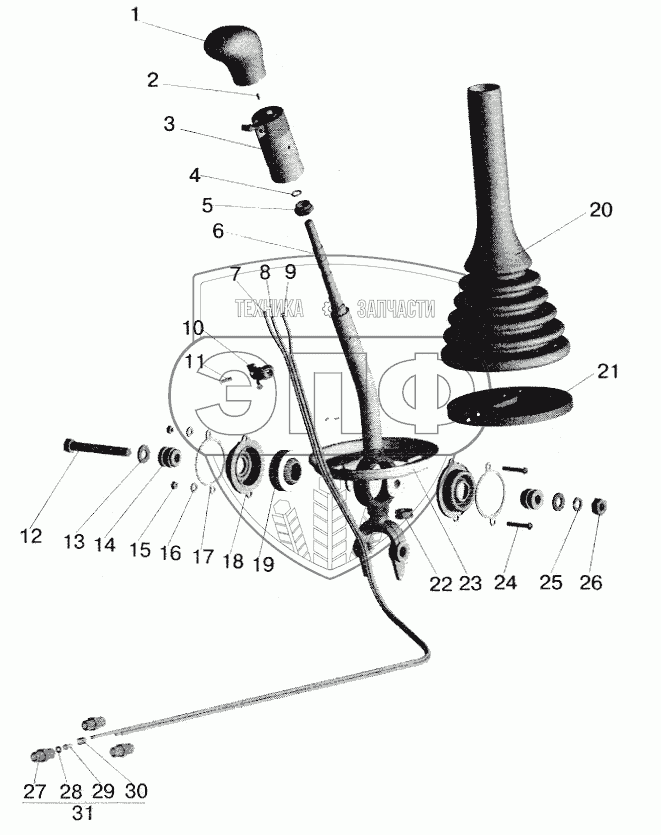 1
2
3
4
5
6
7 8 9
10
11
20
21
ТЕХНИКА ЗАПЧАСТИ
ЭПФ
12 13 14 15 16 17 18 19
22 23 24 25 26
27 28 29 30
31