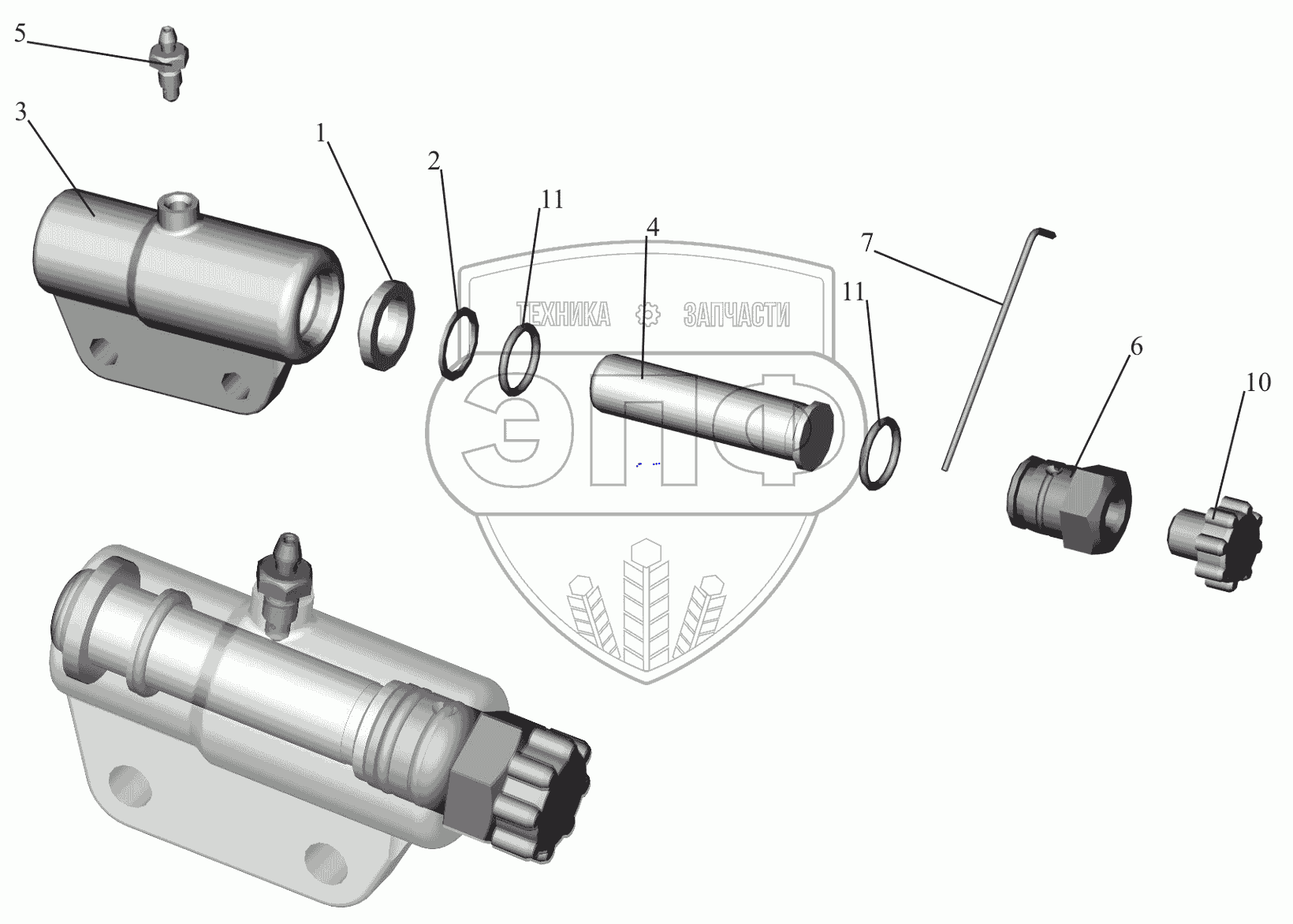 5
3
1
2
11
4
7
11
6
10
ТЕХНИКА ЗАПЧАСТИ
ЭПФ