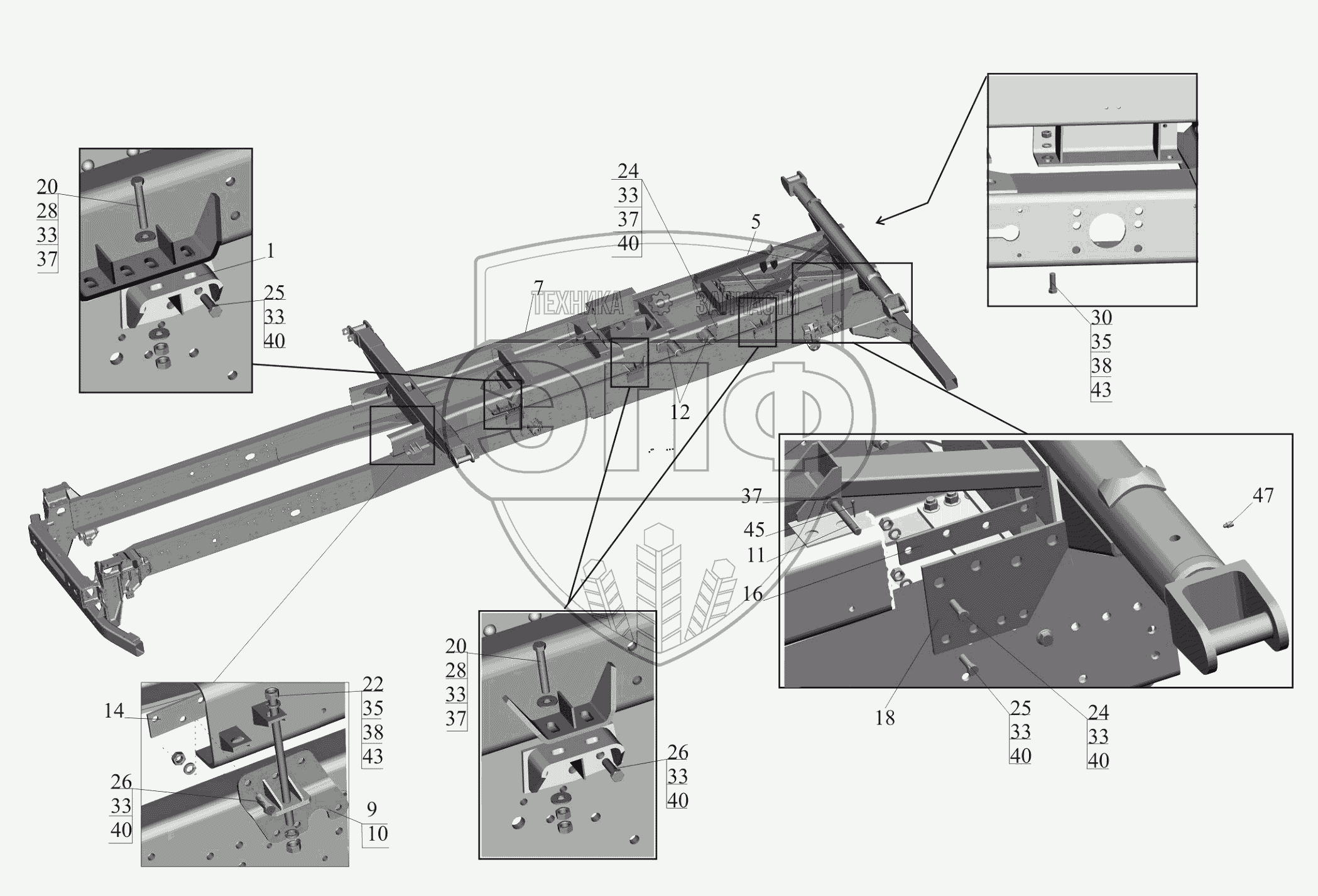 20
28
33
37
1
25
33
40

24
33
37
40
5
7
ТЕХНИКА ЗАПЧАСТИ
12

30
35
38
43

37
45
11
16
47
18
25
33
40
24
33
40

14
22
35
38
43
26
33
40
9
10

20
28
33
37
26
33
40