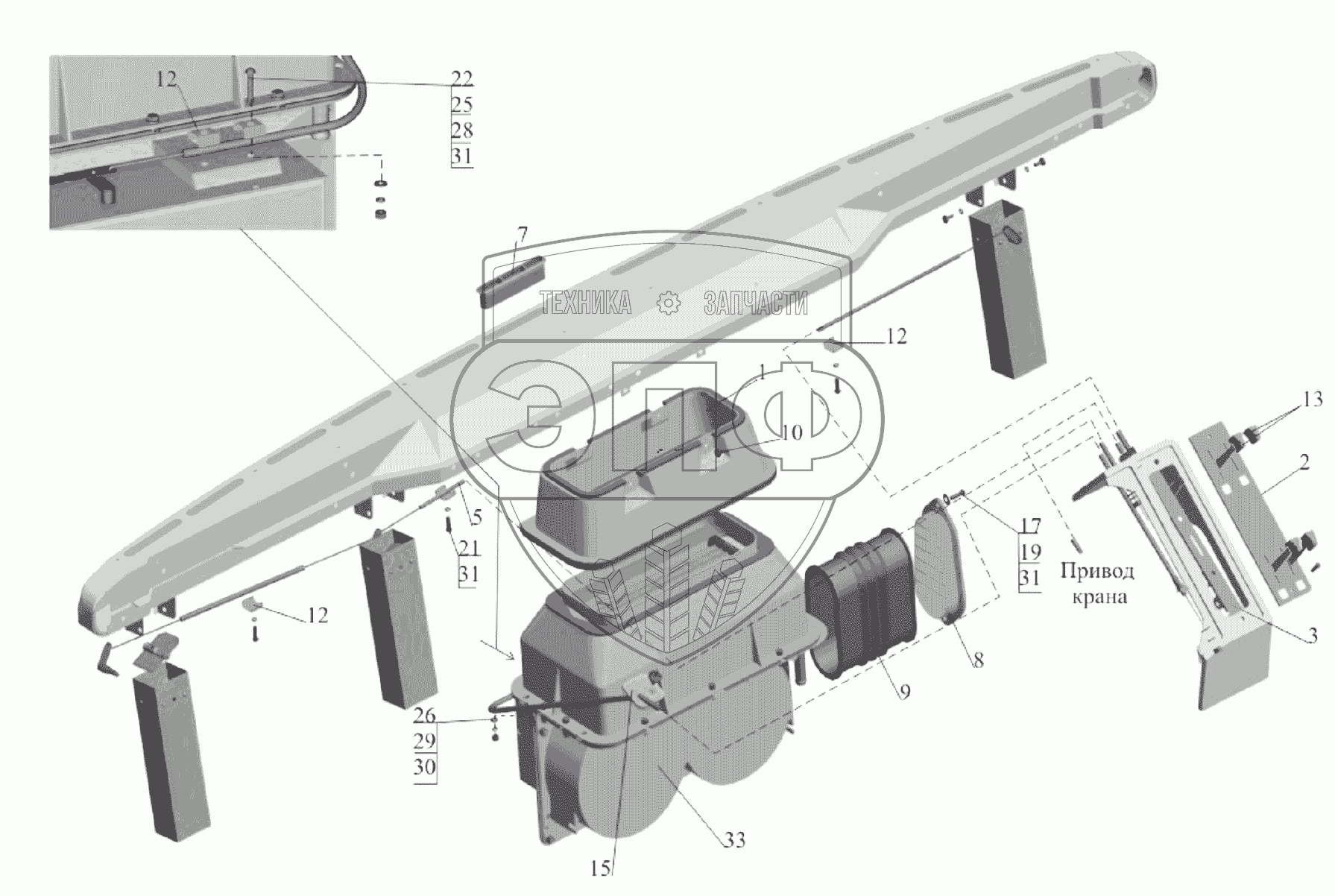 12

22
25
28
31

7

ТЕХНИКА ЗАПЧАСТИ

ЭПФ

12

1

10

13

2

5

21
31

17
19
31

Привод крана

12

3

8

9

26
29
30

33

15