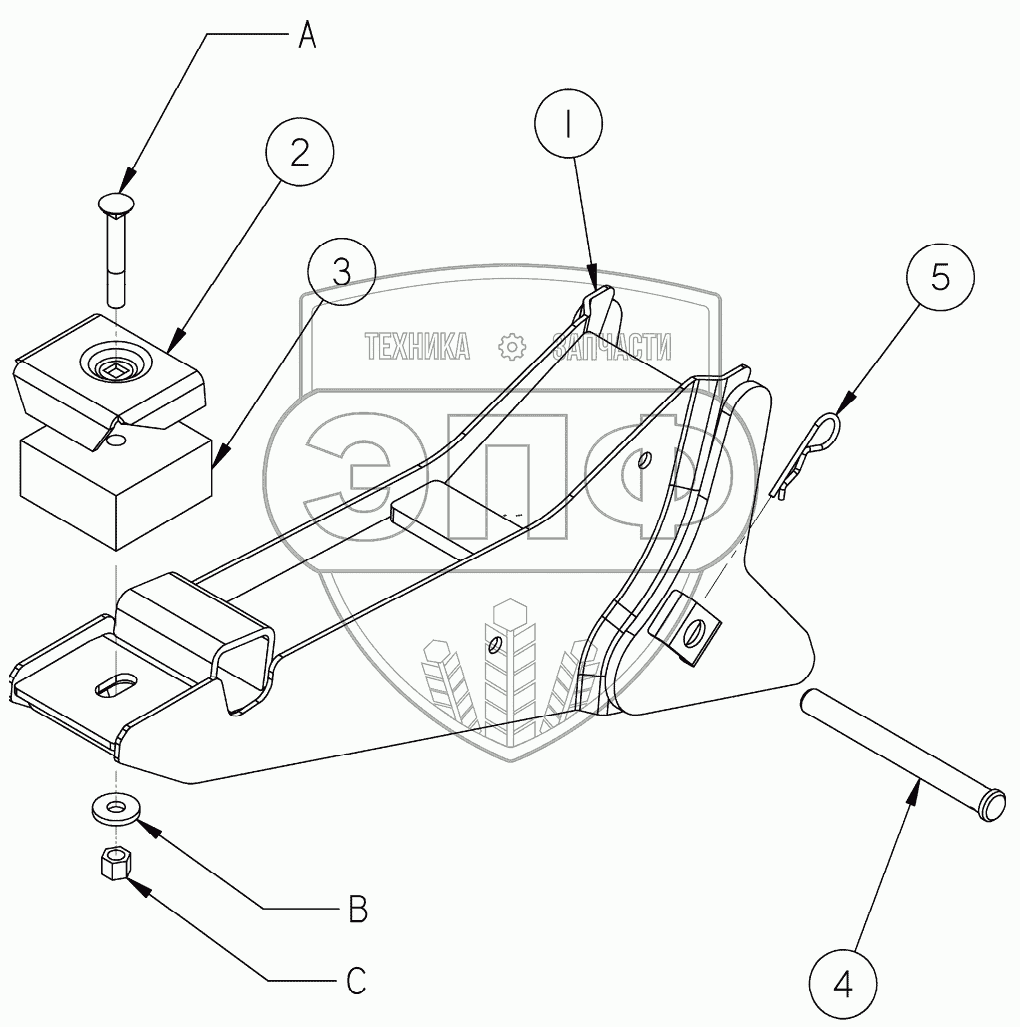 A
2
1
3
5
ТЕХНИКА ЗАПЧАСТИ
ЭПФ
B
C
4