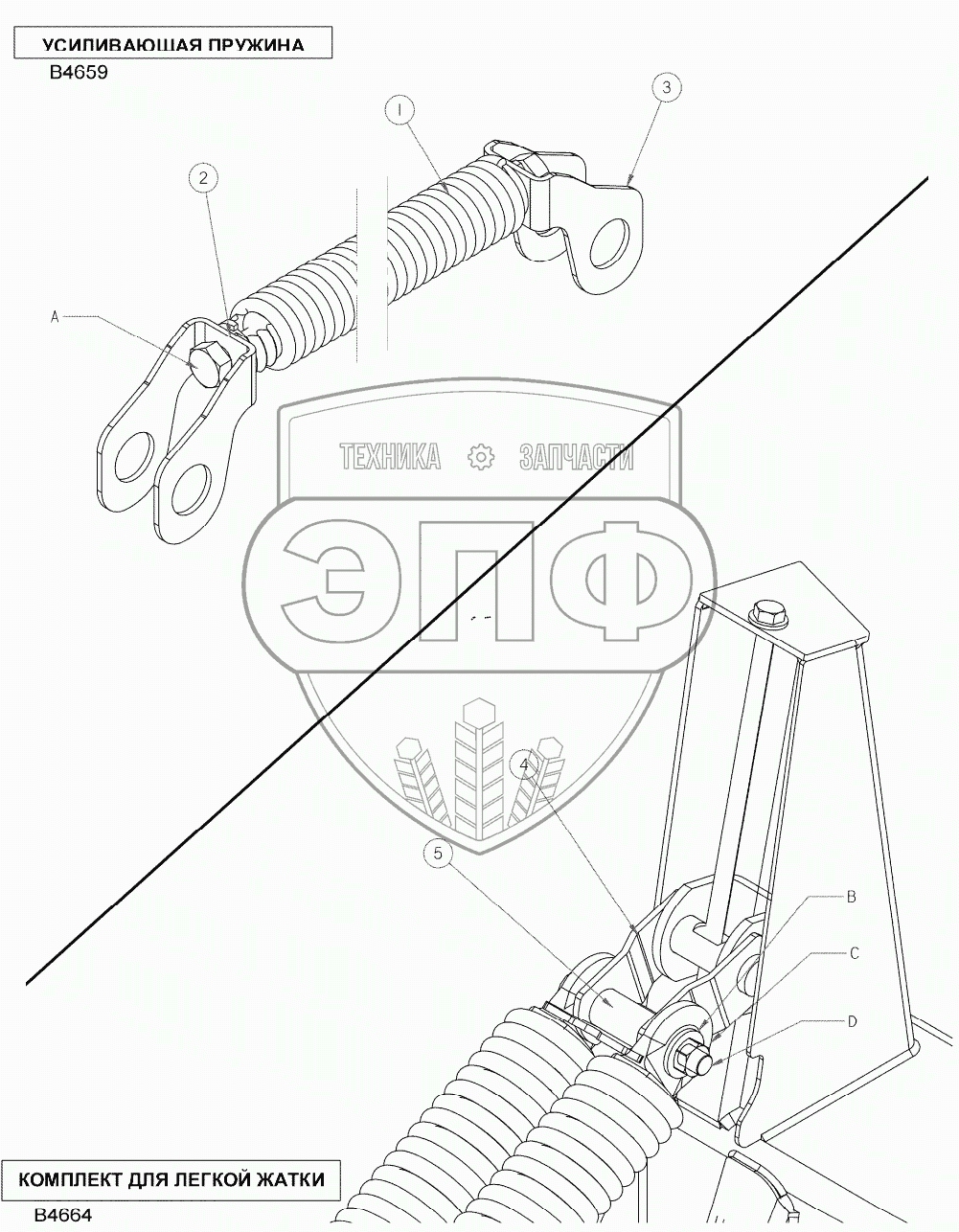 УСИЛИВАЮЩАЯ ПРУЖИНА

B4659

1

3

2

A

ТЕХНИКА ЗАПЧАСТИ

ЭПФ

4

5

B

C

D

КОМПЛЕКТ ДЛЯ ЛЕГКОЙ ЖАТКИ

B4664