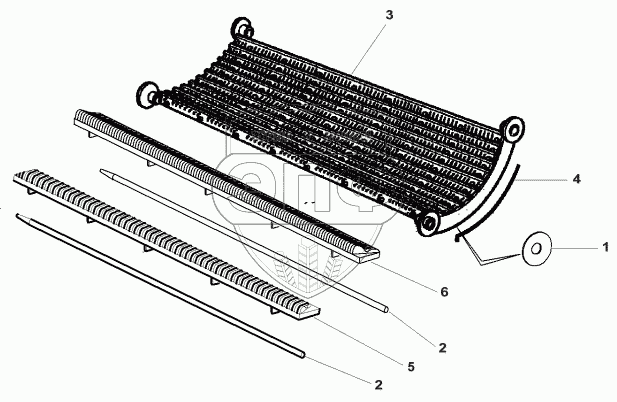 3
4
1
6
2
5
2