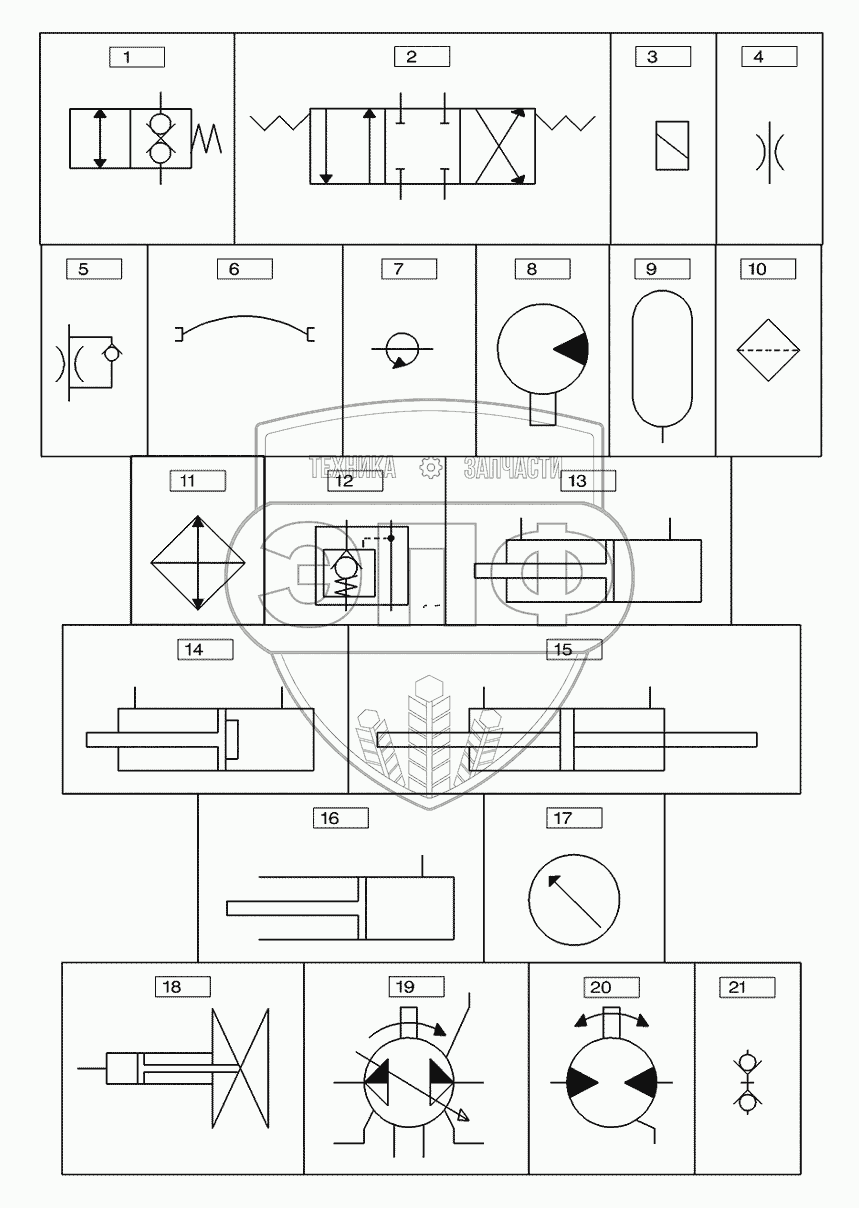 1
2
3
4
5
6
7
8
9
10
ТЕХНИКА ЗАПЧАСТИ
11
12
13
14
15
16
17
18
19
20
21