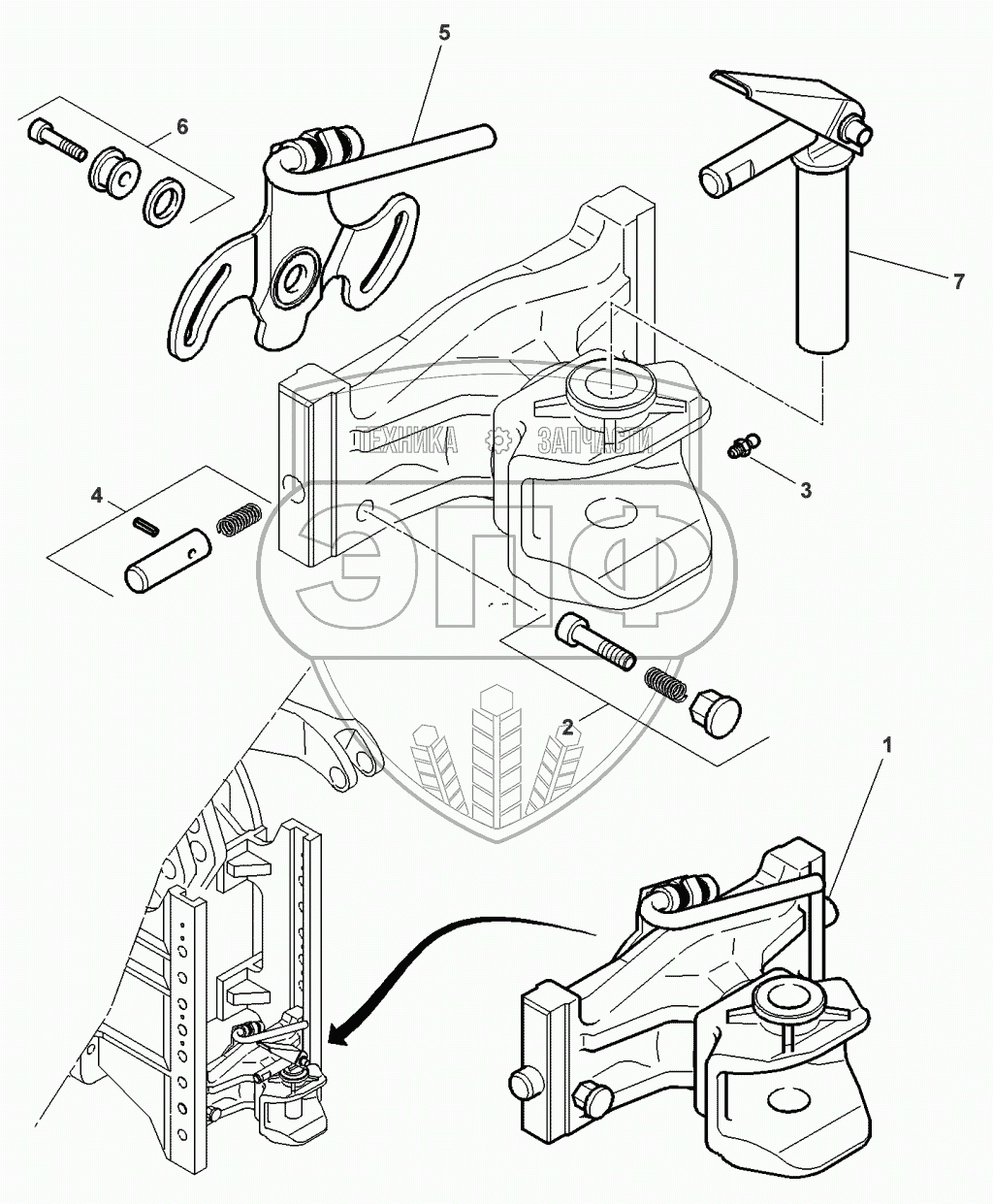 5
6
7
ТЕХНИКА ЗАПЧАСТИ
3
4
ЭПФ
2
1