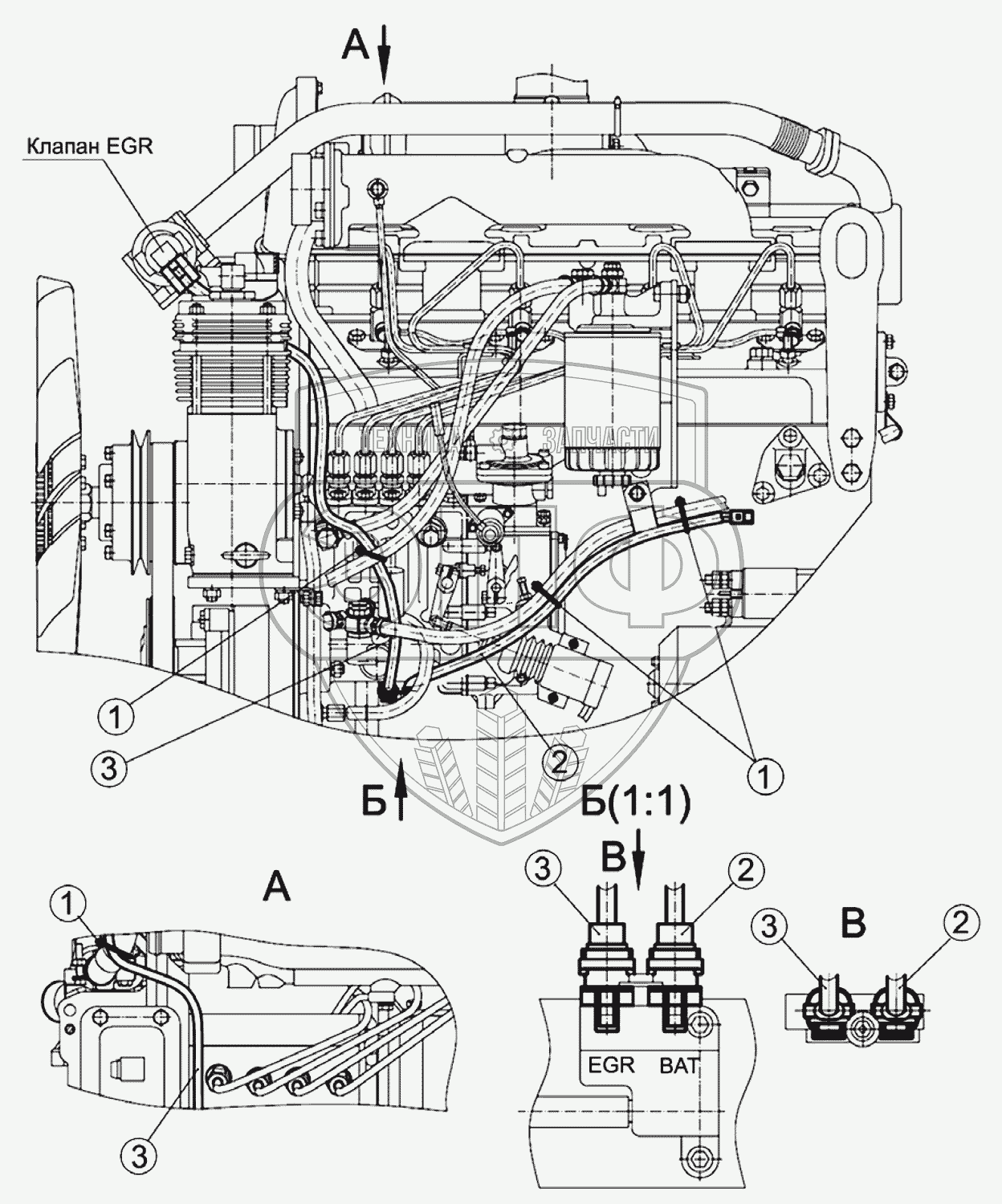 А

Клапан EGR

ТЕХНИКА ЗАПЧАСТИ

1

3

2

1

Б

Б(1:1)

В

3

2

А

1

3

EGR BAT

В

3

2