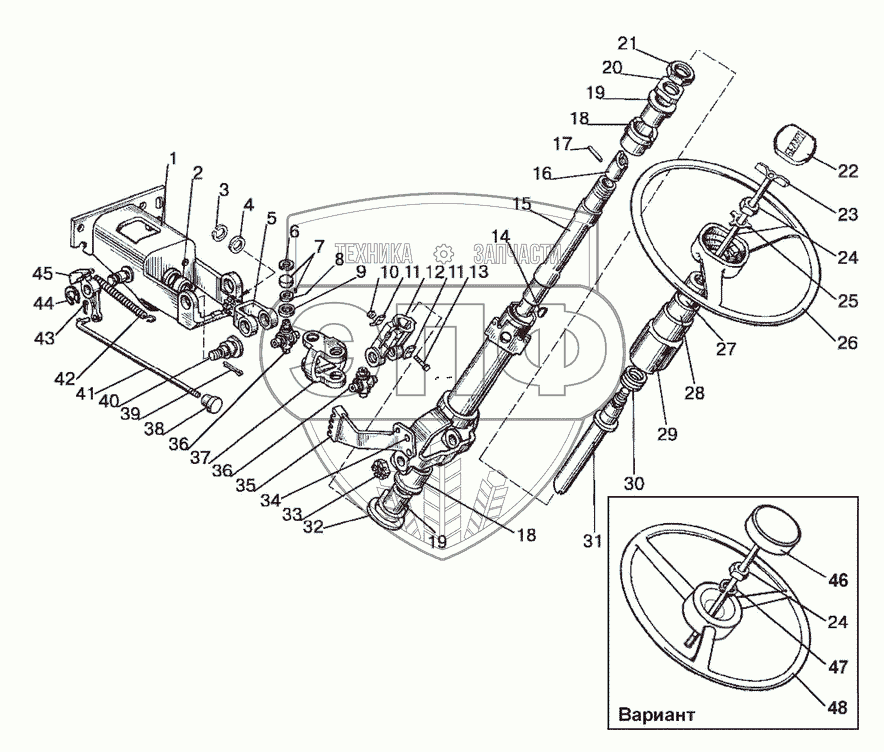 21
20
19
18
17
16
15
14
22
23
24
25
26
27
28
29
30
31
1
2
3
4
5
6
7
8
9
10 11 12 11 13
45
44
43
42
41
40
39
38
36
37
36
35
34
33
32
19
18
ТЕХНИКА ЗАПЧАСТИ
СПФ
46
24
47
48
Вариант