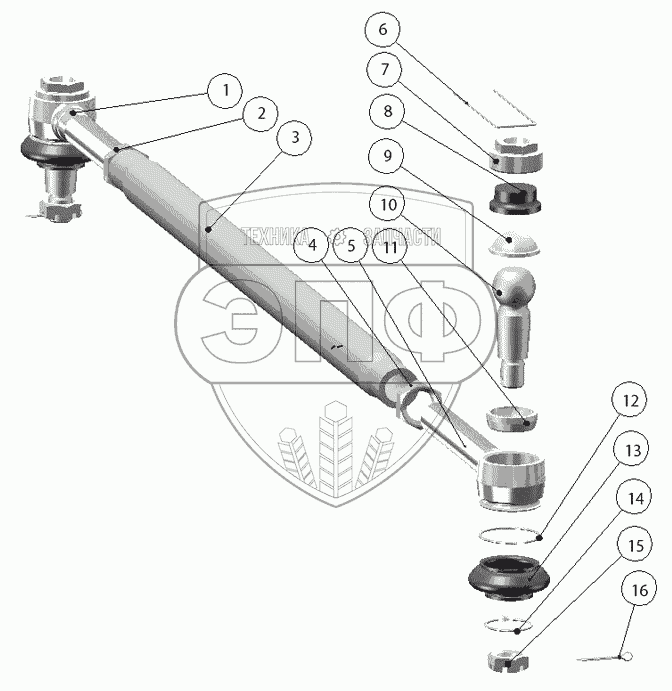 1
2
3
4
5
6
7
8
9
10
11
12
13
14
15
16
ТЕХНИКА ЗАПЧАСТИ
ЭПФ