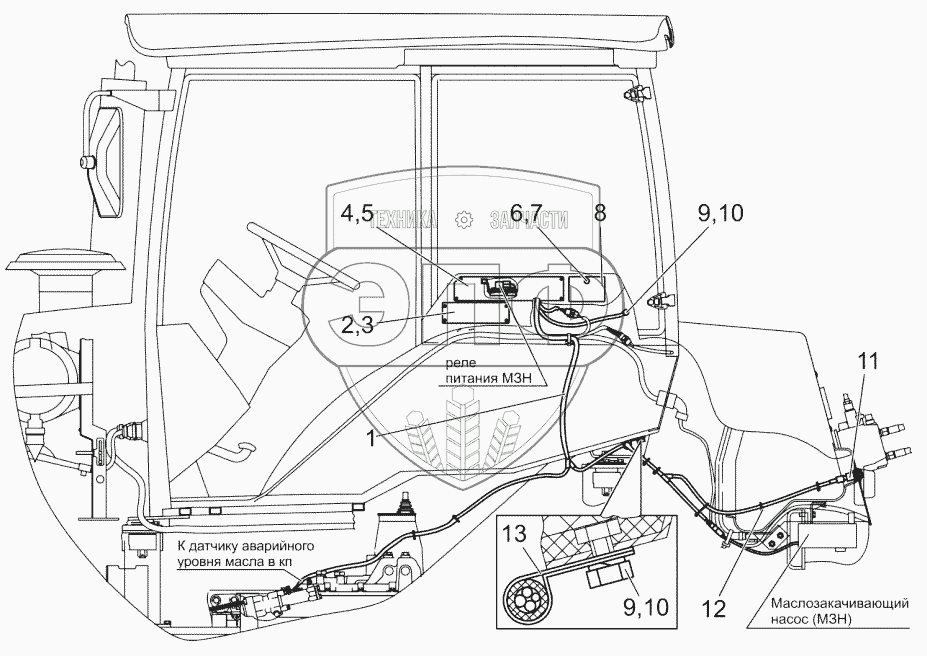 ТЕХНИКА ЗАПЧАСТИ

4,5

6,7

8

9,10

2,3

реле питания МЗН

1

11

К датчику аварийного уровня масла в кп

13

9,10

12

Маслозакачивающий насос (МЗН)