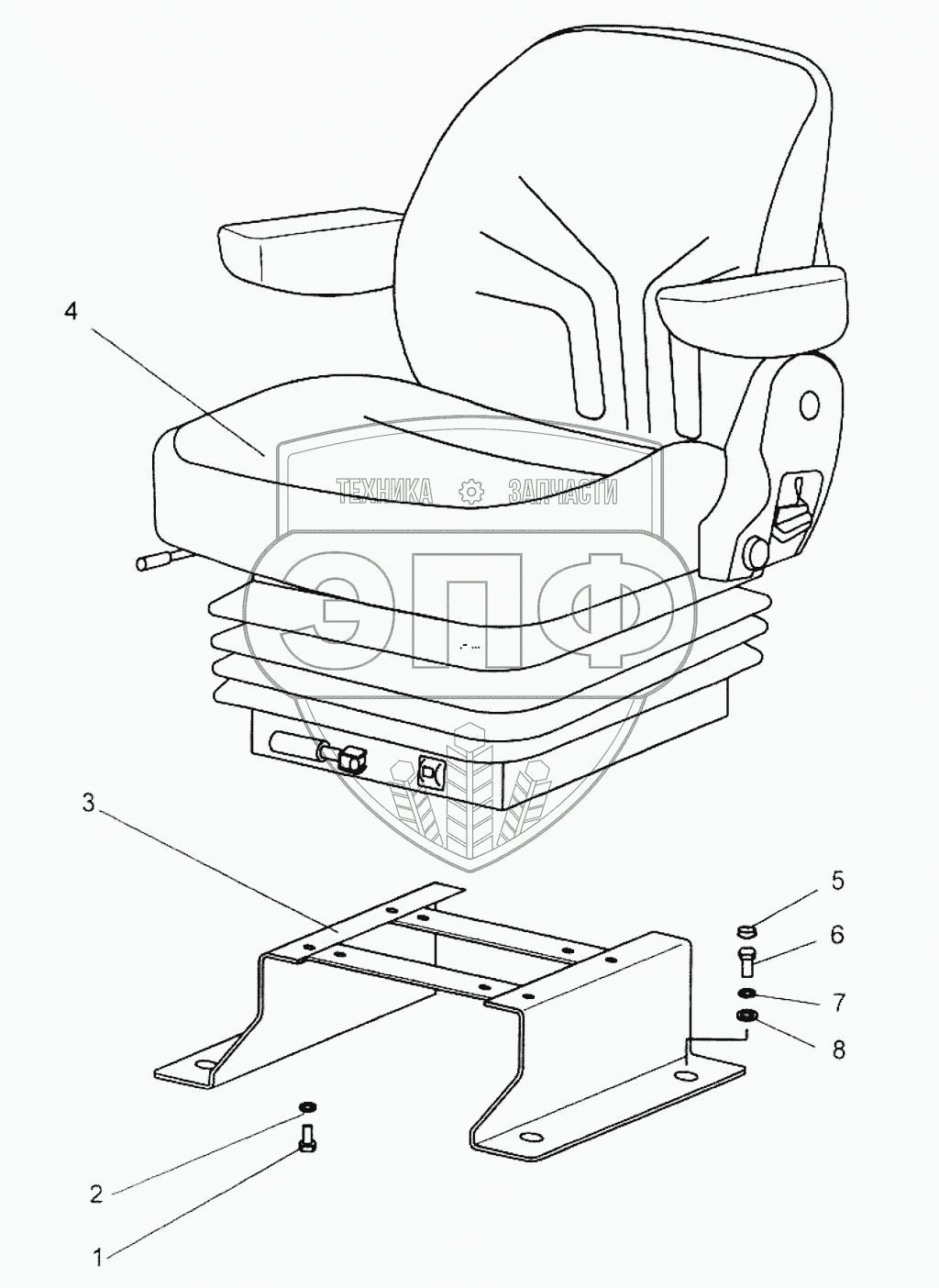 4

ТЕХНИКА ЗАПЧАСТИ

ЭПФ

3

5

6

7

8

2

1