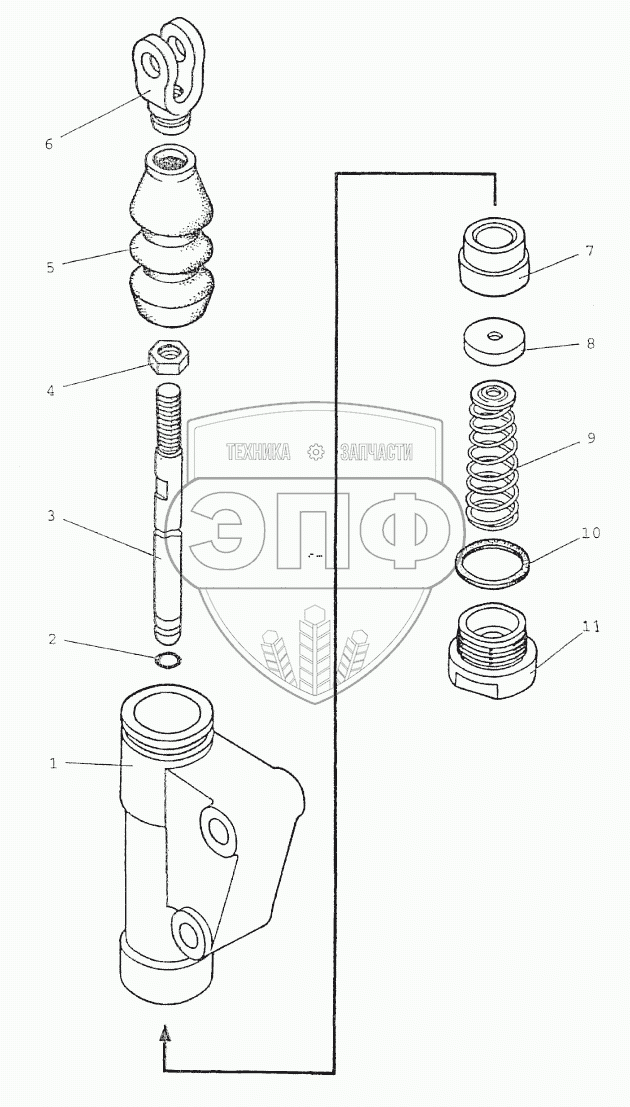 6
5
4
3
2
1
7
8
9
10
11
ТЕХНИКА ЗАПЧАСТИ
ЭПФ