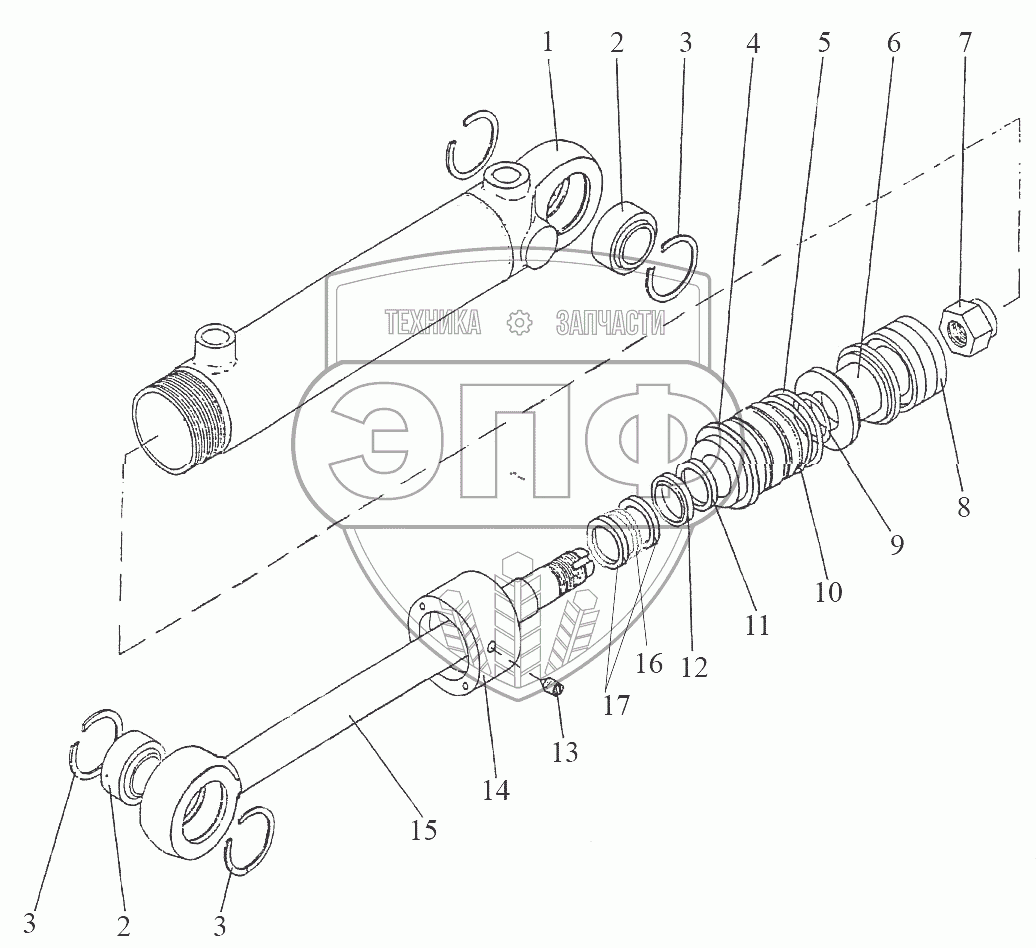 1 2 3 4 5 6 7

ТЕХНИКА ЗАПЧАСТИ

ЭПФ

8
9
10
11
12
16
17
13
14
15
3 2 3