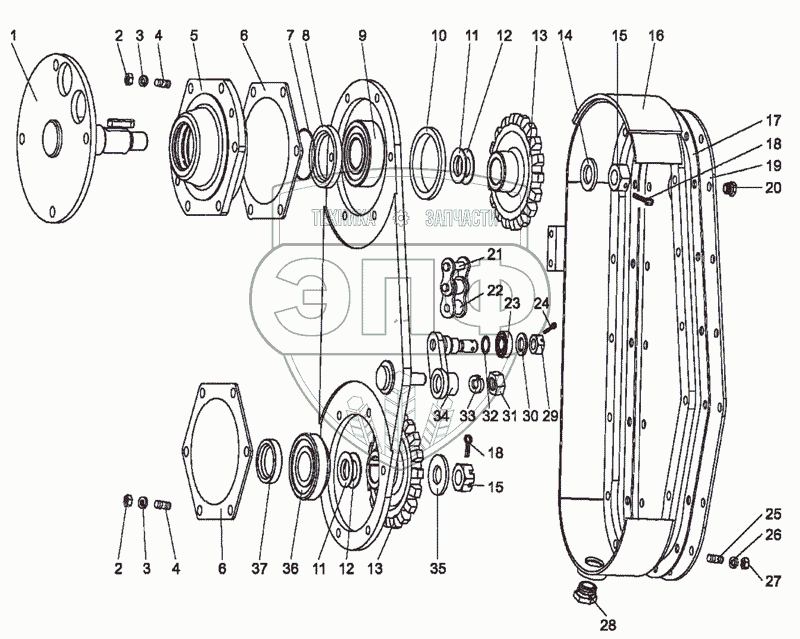 1 2 3 4 5 6 7 8 9 10 11 12 13 14 15 16
17
18
19
20
ТЕХНИКА ЗАПЧАСТИ
ЭПФ
21
22
23 24
34 33 32 31 30 29
18
15
2 3 4 6 37 36 11 12 13 35
25
26
27
28