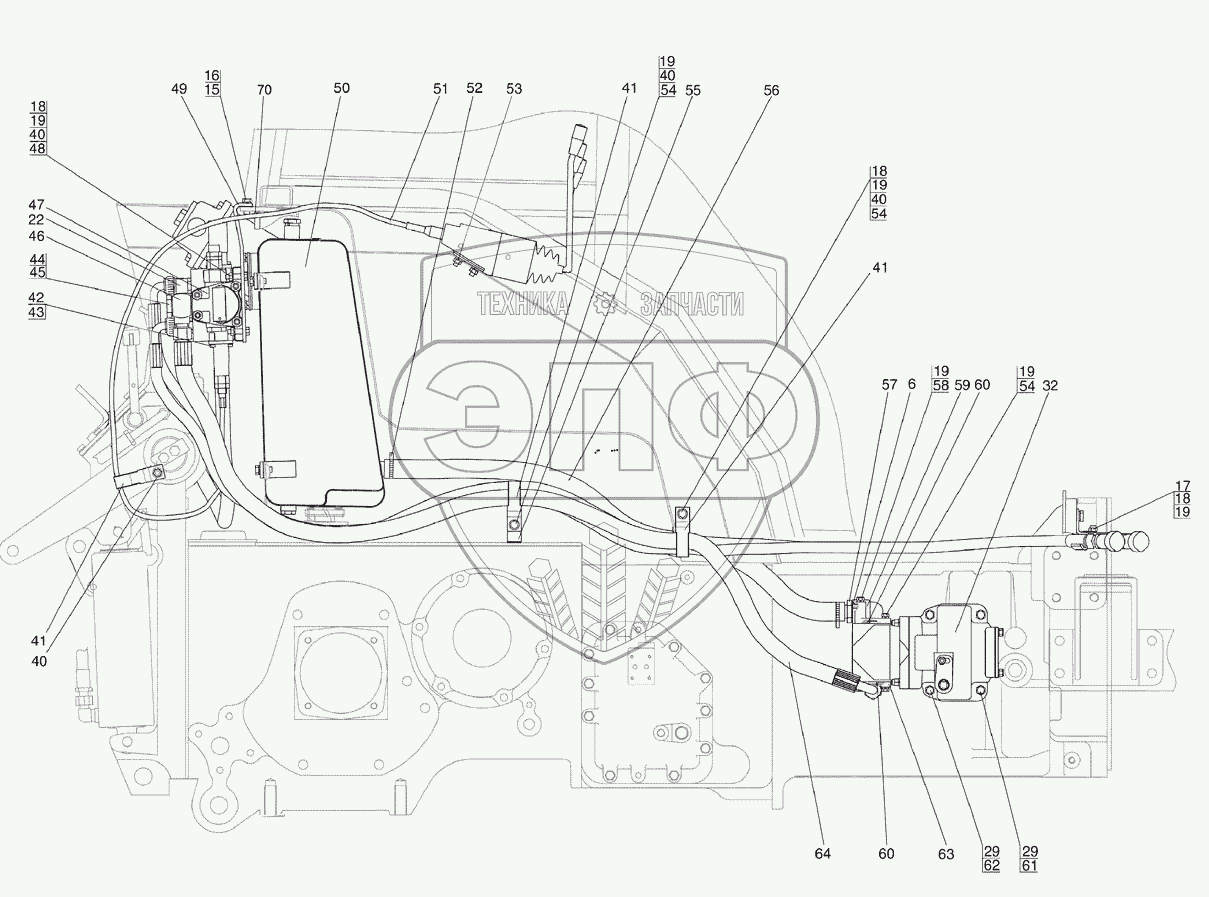 49
16
15
70
50
51
52
53
41
19
40
54
55
56
18
19
40
48
47
22
46
44
45
42
43
18
19
40
54
41
ТЕХНИКА ЗАПЧАСТИ
ЭЛФ
57
6
19
58
59
60
19
54
32
17
18
19
41
40
64
60
63
29
62
29
61