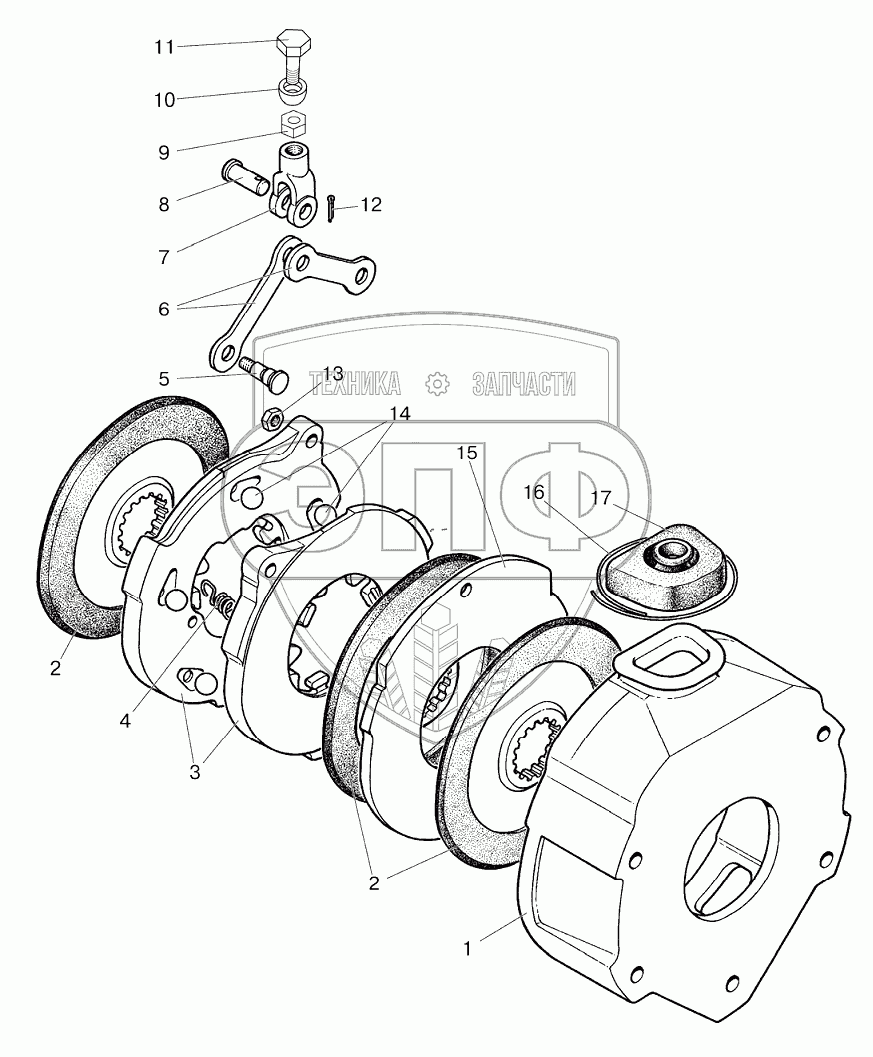 11
10
9
8
12
7
6
5
13
ТЕХНИКА ЗАПЧАСТИ
14
15
ЭПФ
16
17
2
4
3
2
1