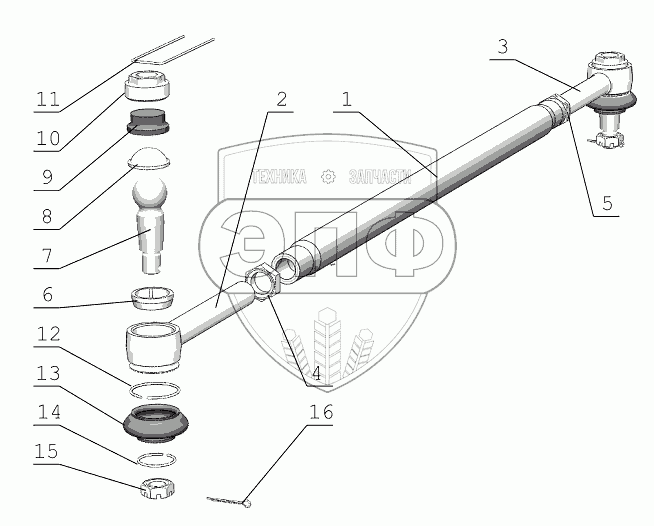 11
10
9
8
7
6
12
13
14
15
2
1
3
5
4
16
ТЕХНИКА ЗАПЧАСТИ
ЭПФ