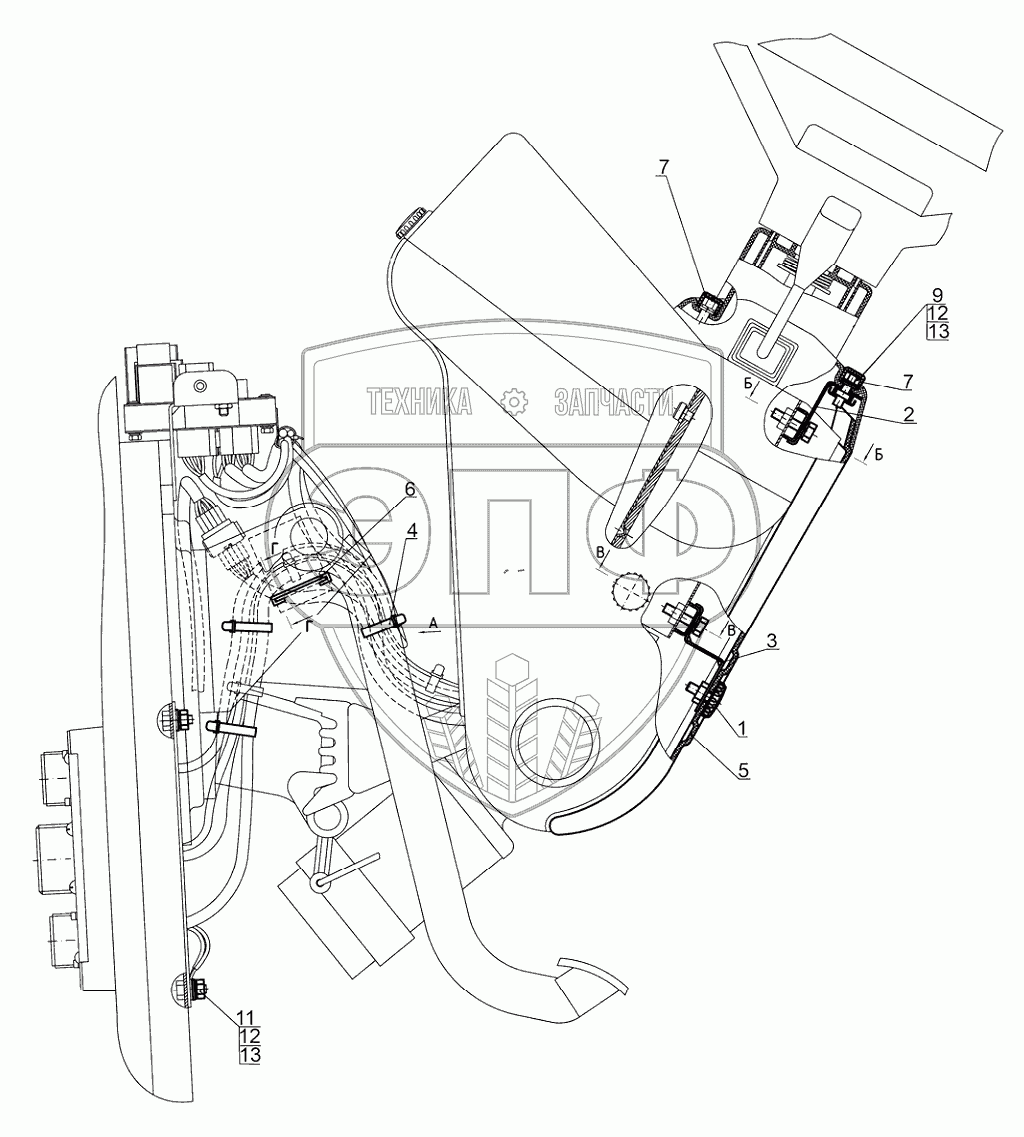 7
9
12
13
7
2
Б
Б
ТЕХНИКА ЗАПЧАСТИ
6
4
Г
Г
А
В
В
3
1
5
11
12
13