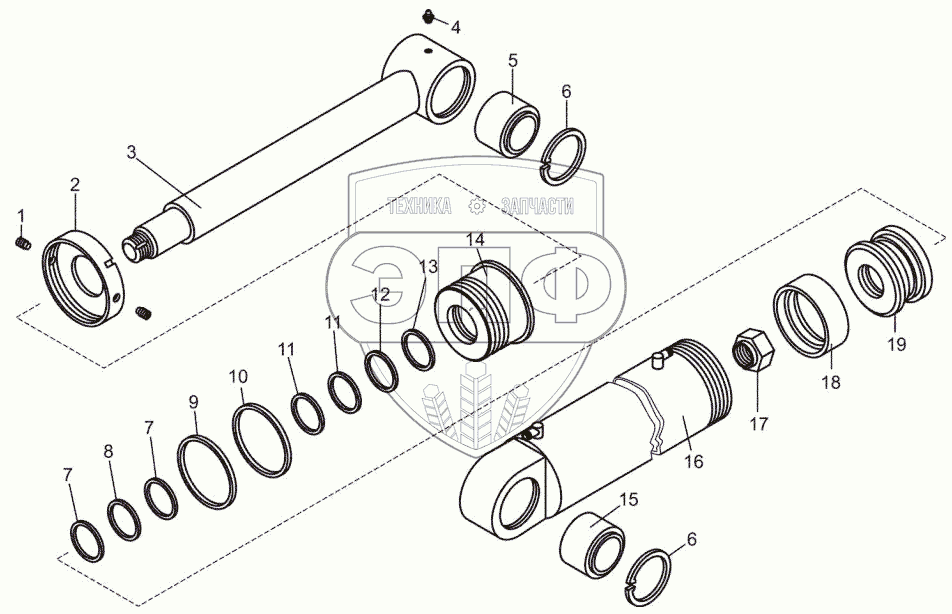 4
5
6
3
2
1
ТЕХНИКА ЗАПЧАСТИ
ЭПФ
14
13
12
11
11
10
9
7
8
7
19
18
17
16
15
6