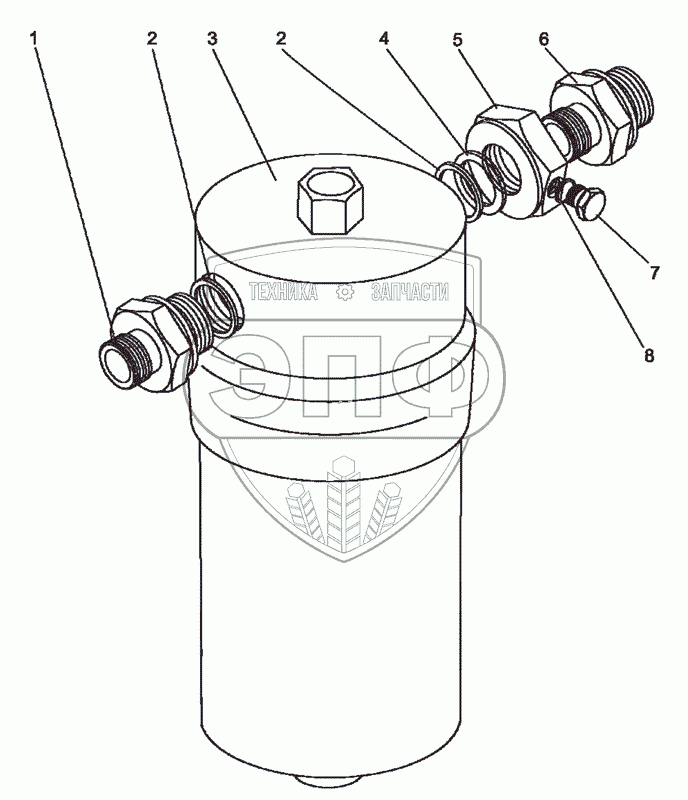 1 2 3 2 4 5 6

7

8

ТЕХНИКА ЗАПЧАСТИ

ЭПФ