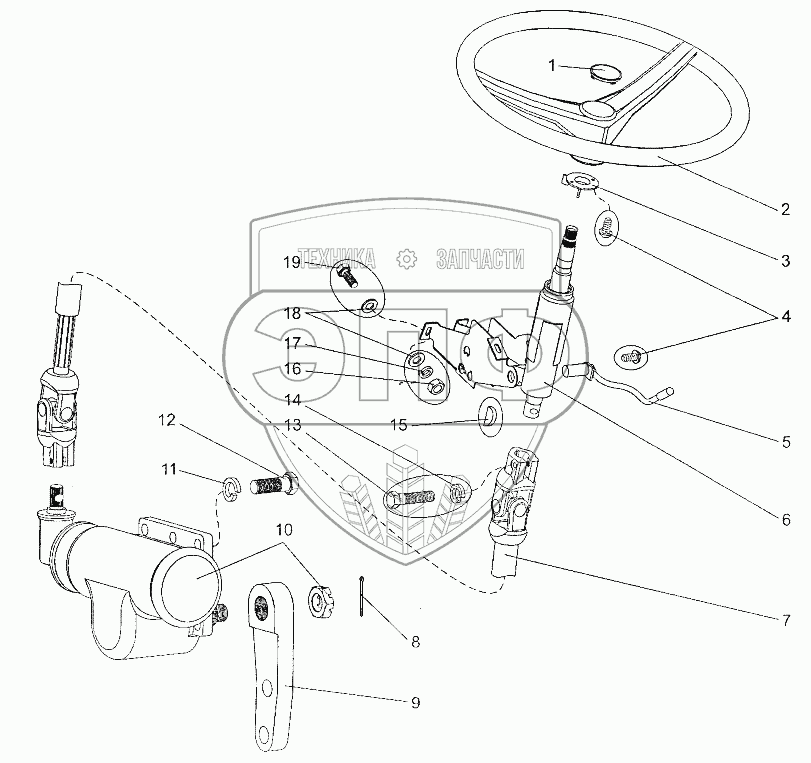 1
2
3
4
5
6
7
8
9
10
11
12
13
14
15
16
17
18
19
ТЕХНИКА ЗАПЧАСТИ
ЭПФ