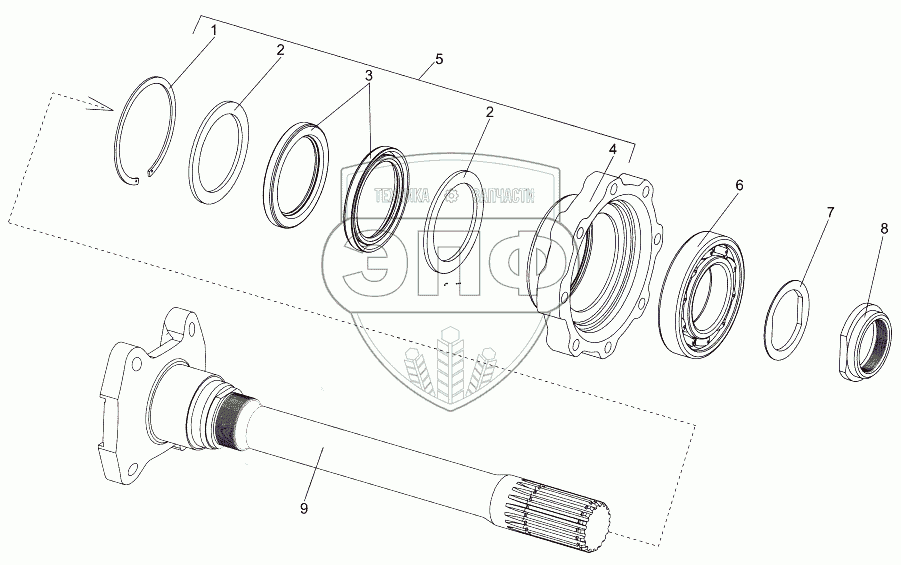 1
2
3
5
2
4
6
7
8
9
ТЕХНИКА ЗАПЧАСТИ
ЭПФ