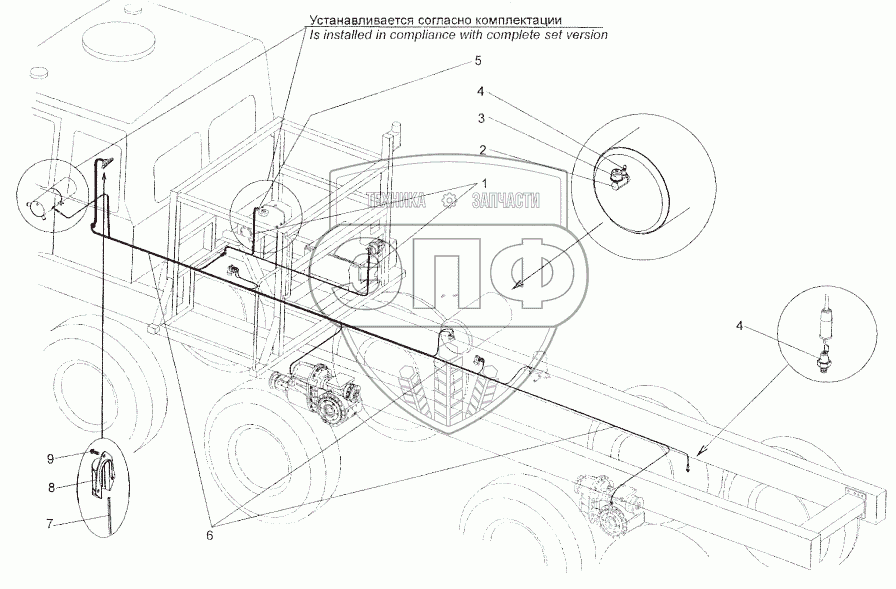 Устанавливается согласно комплектации
Is installed in compliance with complete set version

5
4
3
2
1
ТЕХНИКА ЗАПЧАСТИ
ЗПФ
4
9
8
7
6