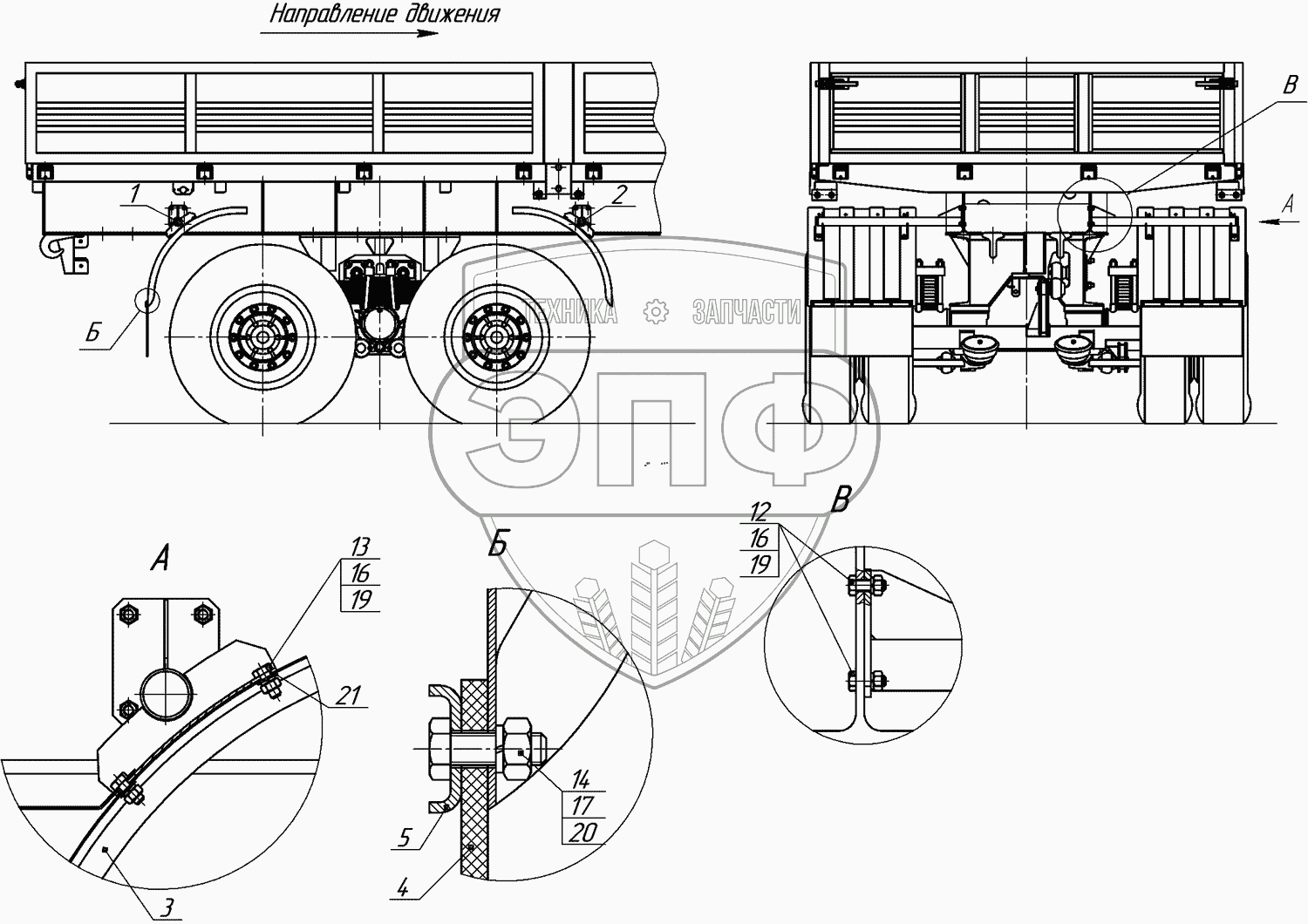 Направление движения

1
2
Б
В
А

ТЕХНИКА ЗАПЧАСТИ
ЭПФ

А
13
16
19
21
3

Б
14
17
20
5
4

В
12
16
19