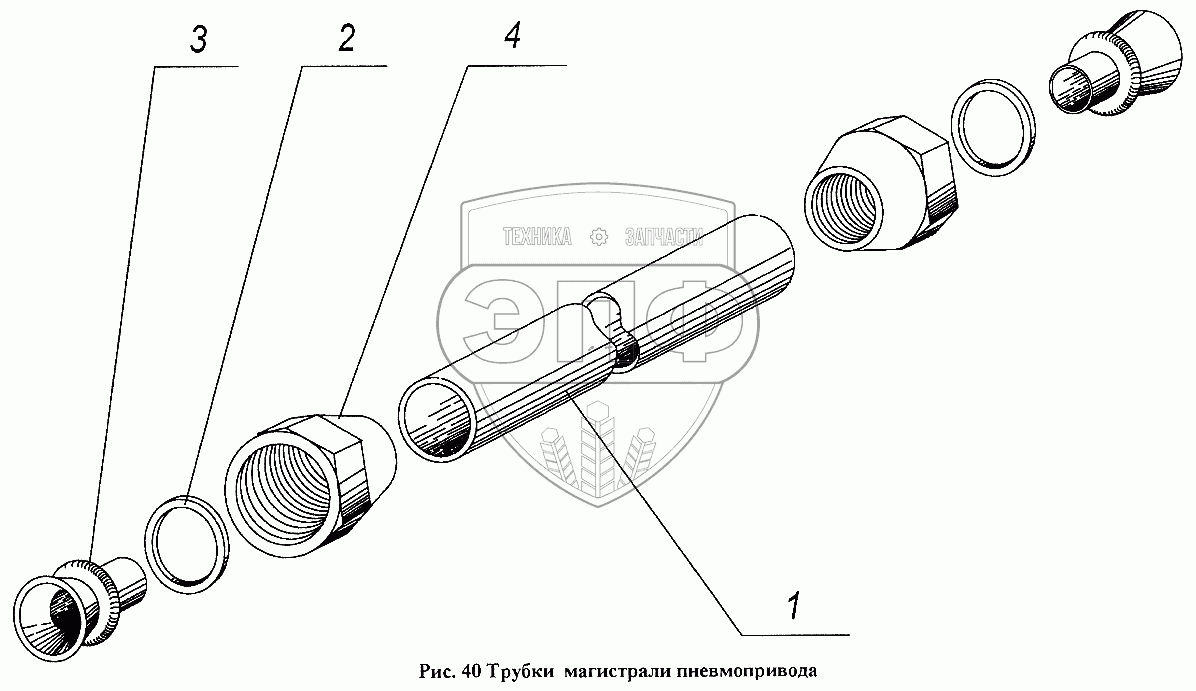 3
2
4
ТЕХНИКА ЗАПЧАСТИ
ЭПФ
1
Рис. 40 Трубки магистрали пневмопривода