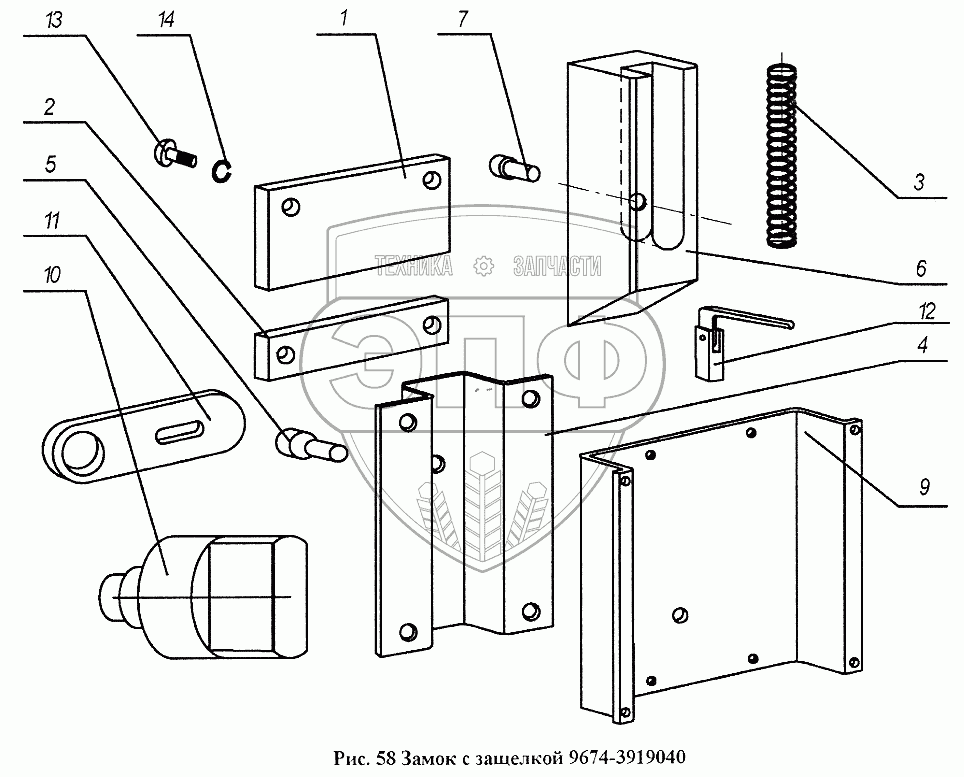 13
14
1
7
2
5
11
10
3
6
12
4
9
ТЕХНИКА ЗАПЧАСТИ
ЭПФ
Рис. 58 Замок с защелкой 9674-3919040