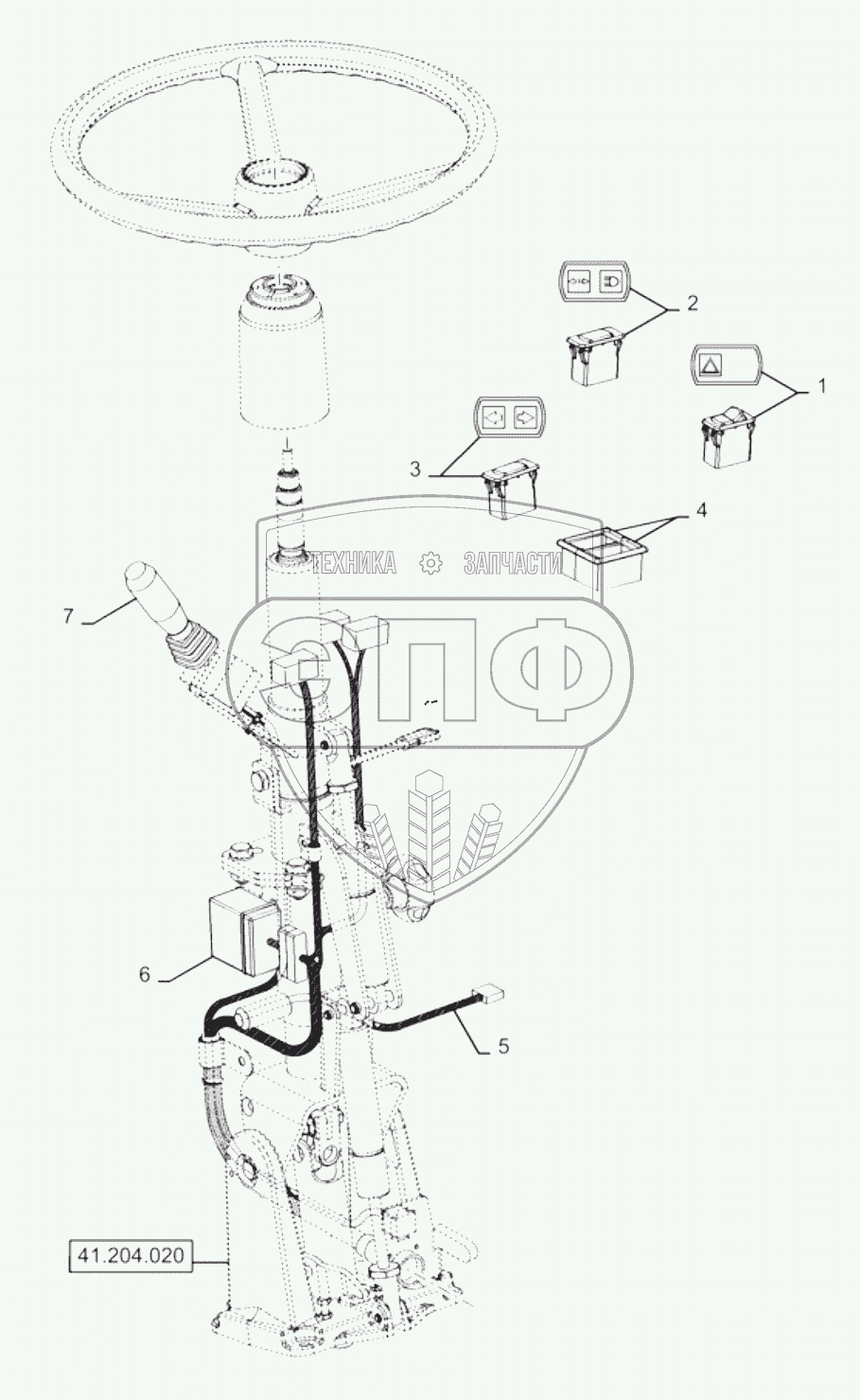 2

1

3

4

ТЕХНИКА ЗАПЧАСТИ

7

ЭПФ

6

5

41.204.020