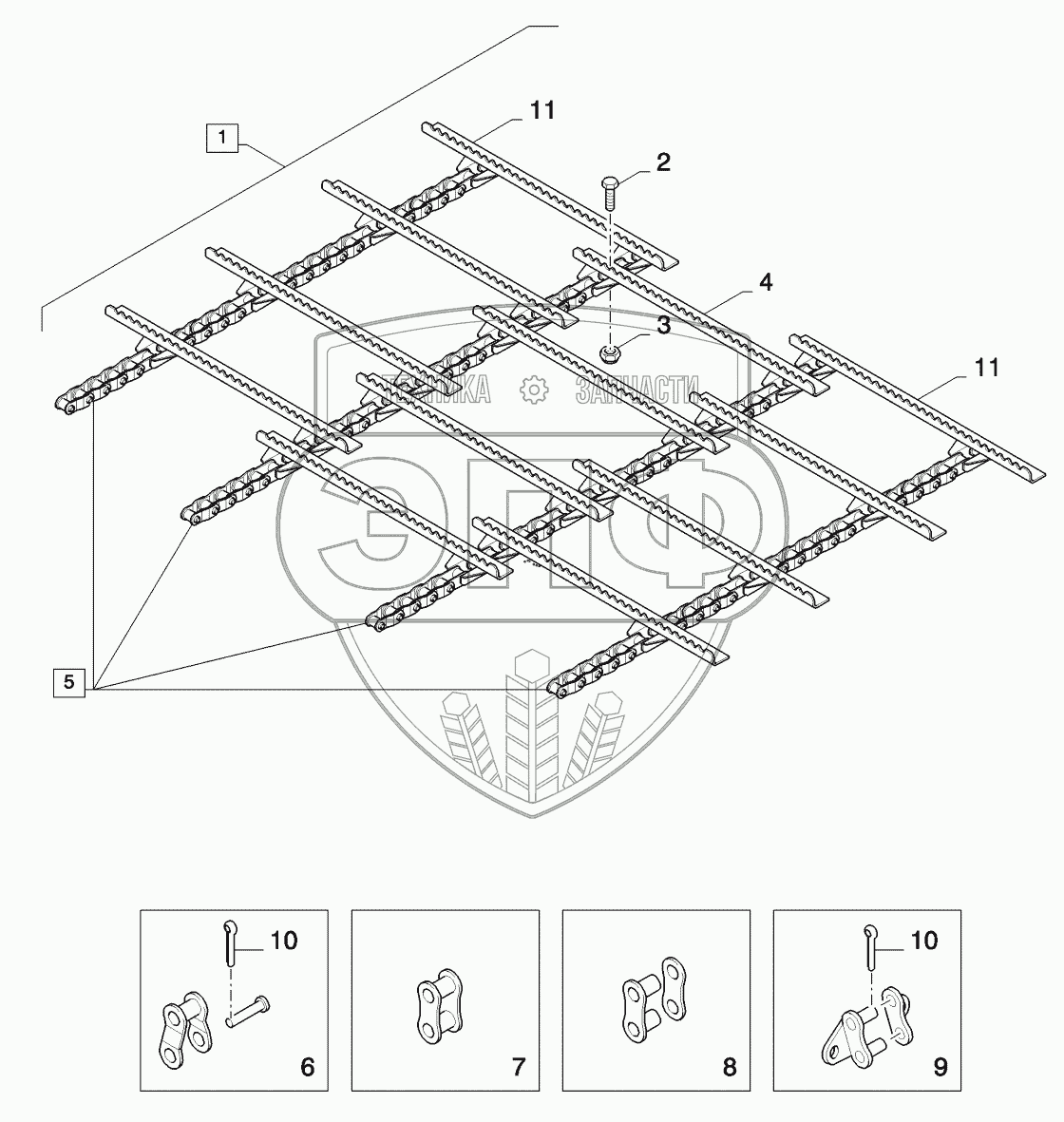 1
11
2
4
3
11
ТЕХНИКА ЗАПЧАСТИ
ЭПФ
5
10
6
7
8
10
9