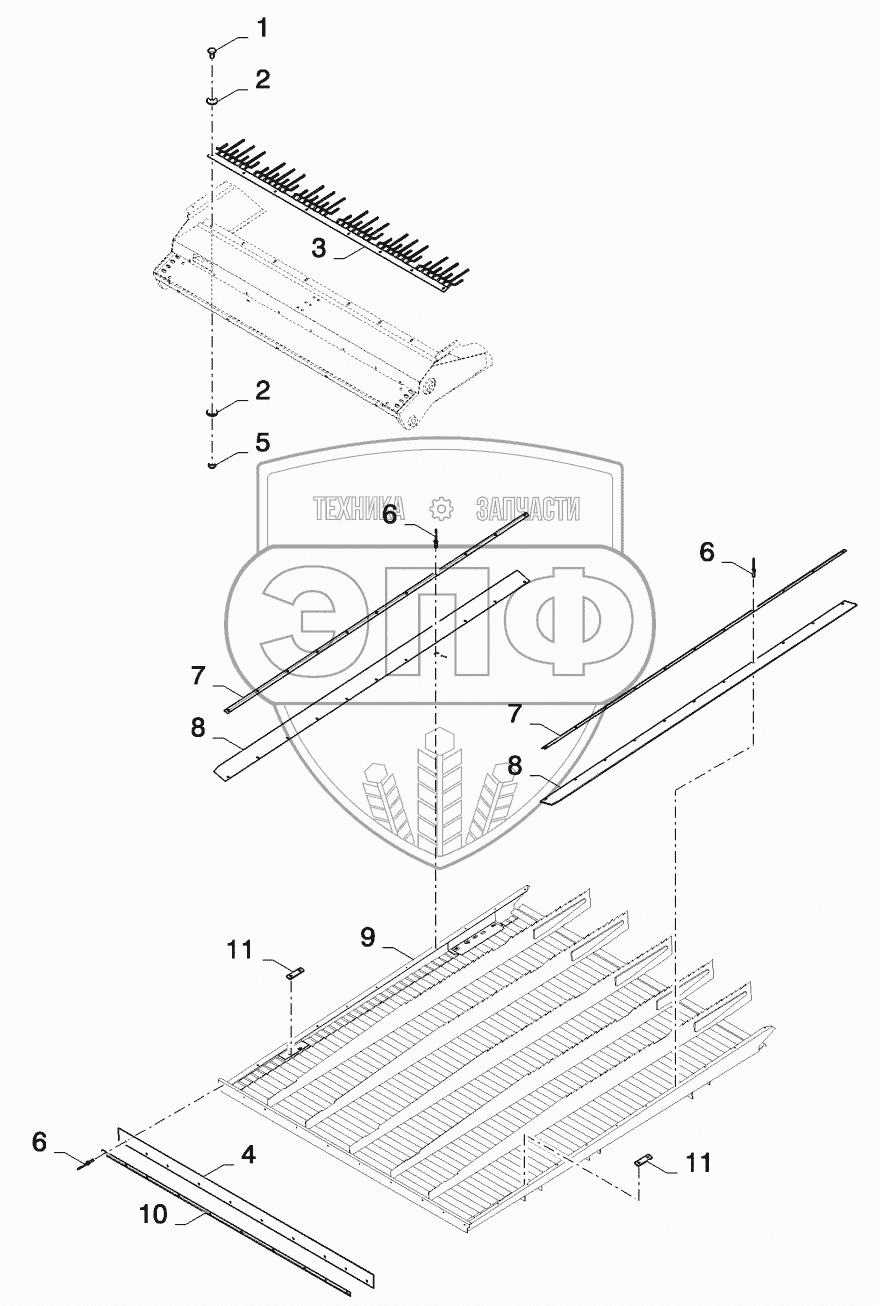 1
2
3
2
5
ТЕХНИКА ЗАПЧАСТИ
ЭПФ
6
6
7
8
7
8
9
11
6
4
10
11