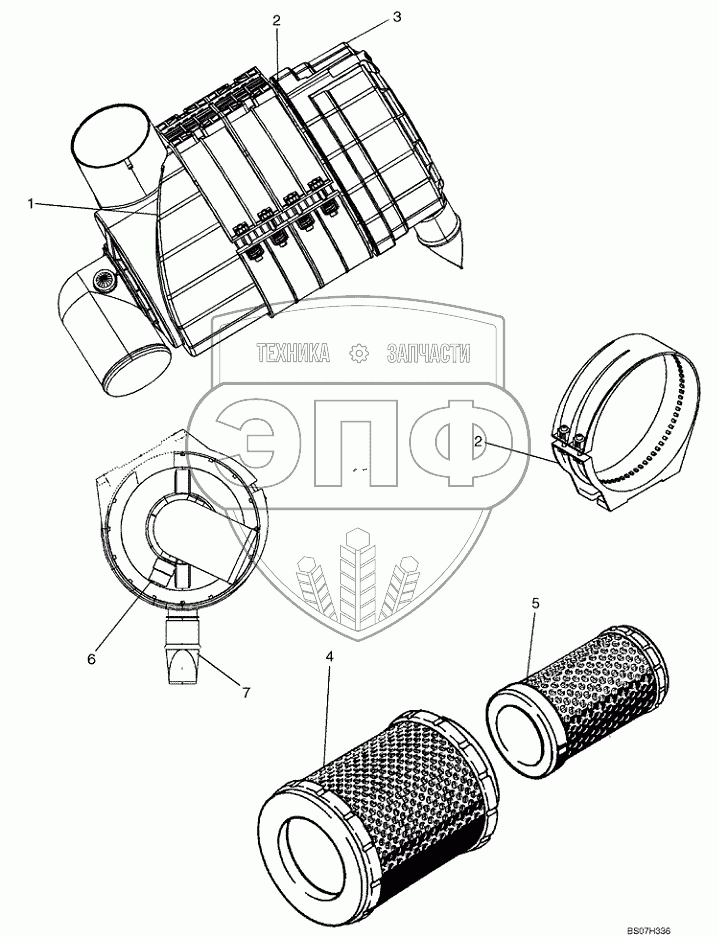 2
3
1
ТЕХНИКА ЗАПЧАСТИ
ЭПФ
2
6
7
5
4
BS07H336