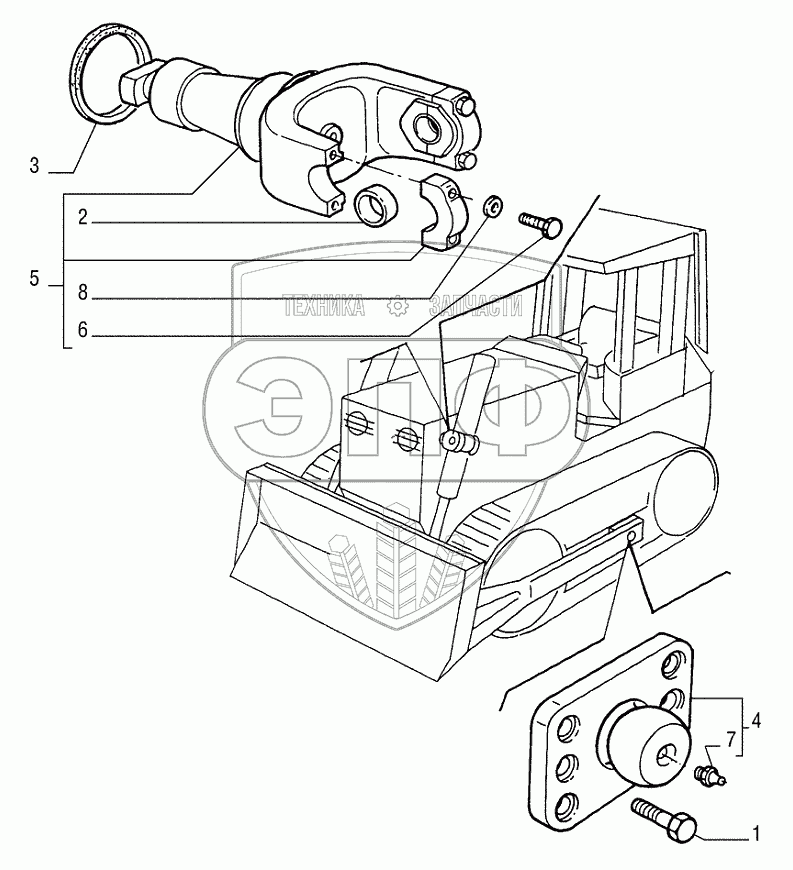 3
2
5
8
6
ТЕХНИКА ЗАПЧАСТИ
ЭПФ
4
7
1