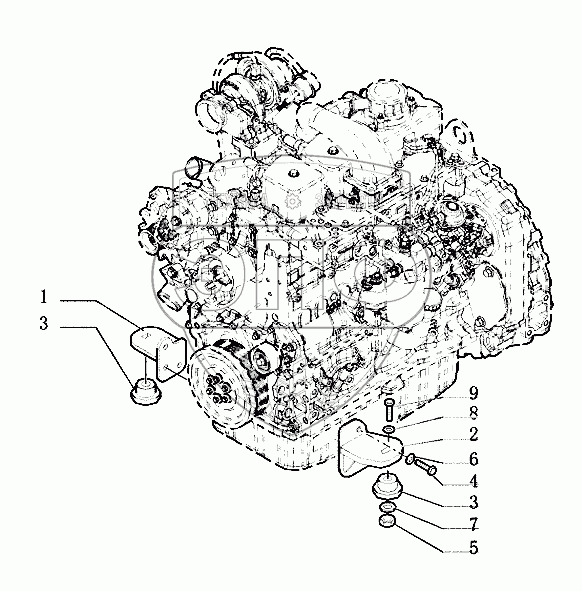 1
3
9
8
2
6
4
3
7
5